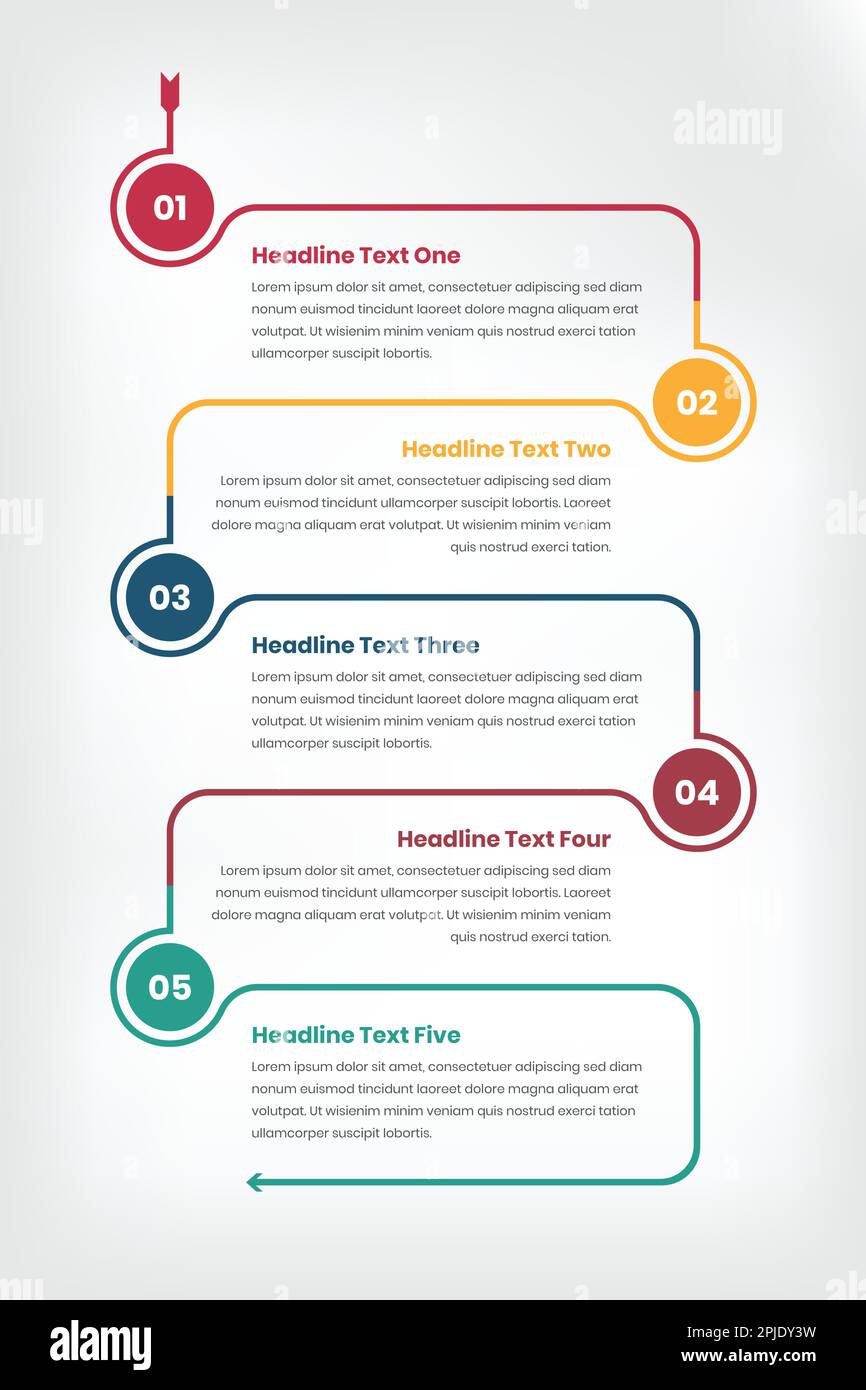 alamy

01

Headline Text One

Lorem ipsum dolor sit amet, consectetuer adipiscing sed diam nonum euismod tincidunt laoreet dolore magna aliquam erat volutpat. Ut wisienim minim veniam quis nostrud exerci tation ullamcorper suscipit lobortis.

02

Headline Text Two

Lorem ipsum dolor sit amet, consectetuer adipiscing sed diam nonum euismod tincidunt ullamcorper suscipit lobortis. Laoreet dolore magna aliquam erat volutpat. Ut wisienim minim veniam quis nostrud exerci tation.

03

Headline Text Three

Lorem ipsum dolor sit amet, consectetuer adipiscing sed diam nonum euismod tincidunt laoreet dolore magna aliquam erat volutpat. Ut wisienim minim veniam quis nostrud exerci tation ullamcorper suscipit lobortis.

04

Headline Text Four

Lorem ipsum dolor sit amet, consectetuer adipiscing sed diam nonum euismod tincidunt ullamcorper suscipit lobortis. Laoreet dolore magna aliquam erat volutpat. Ut wisienim minim veniam quis nostrud exerci tation.

05

Headline Text Five

Lorem ipsum dolor sit amet, consectetuer adipiscing sed diam nonum euismod tincidunt laoreet dolore magna aliquam erat volutpat. Ut wisienim minim veniam quis nostrud exerci tation ullamcorper suscipit lobortis.

alamy

Image ID: 2PJDY3W
www.alamy.com