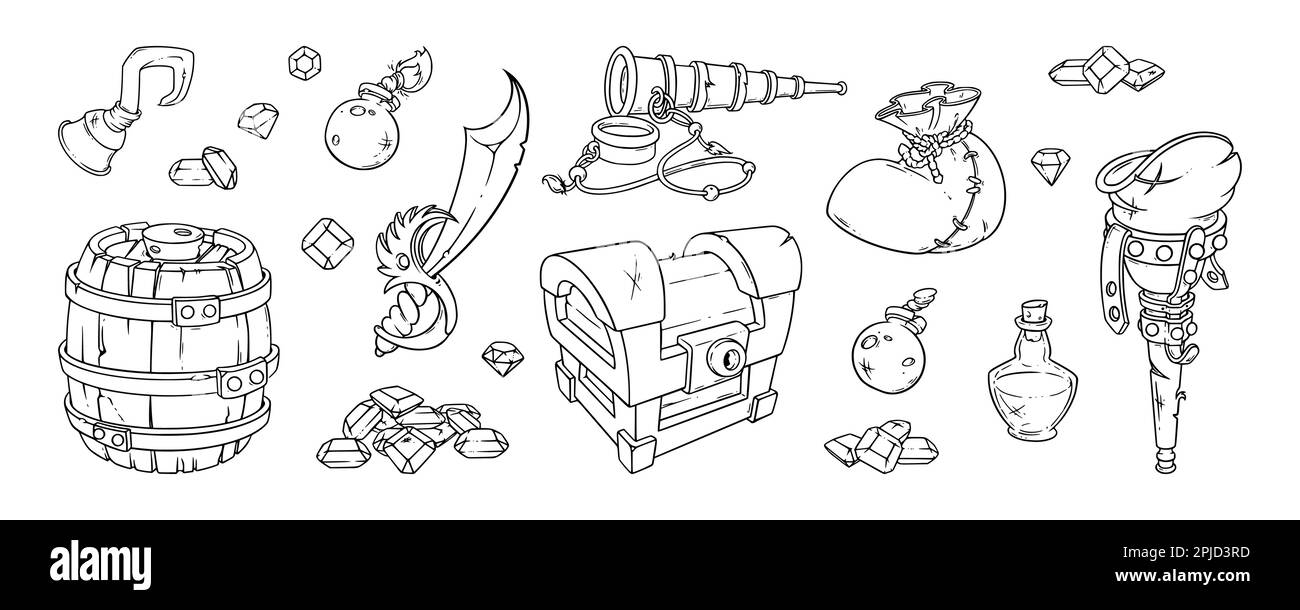 alamy

Image ID: 2PJD3RD
www.alamy.com