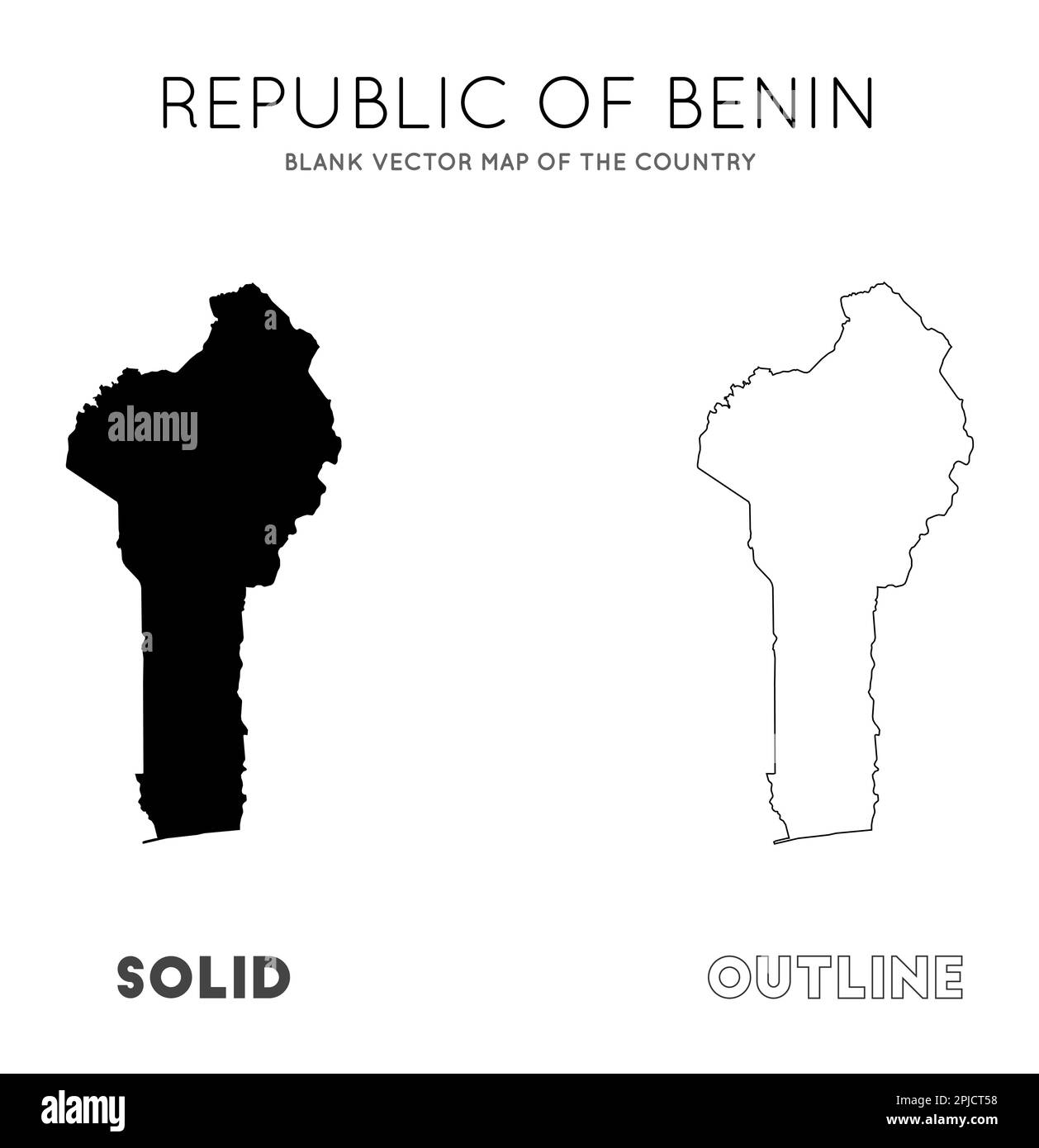 REPUBLIC OF BENIN

BLANK VECTOR MAP OF THE COUNTRY

alamy

SOLID

OUTLINE

alamy

Image ID: 2PJCT58
www.alamy.com