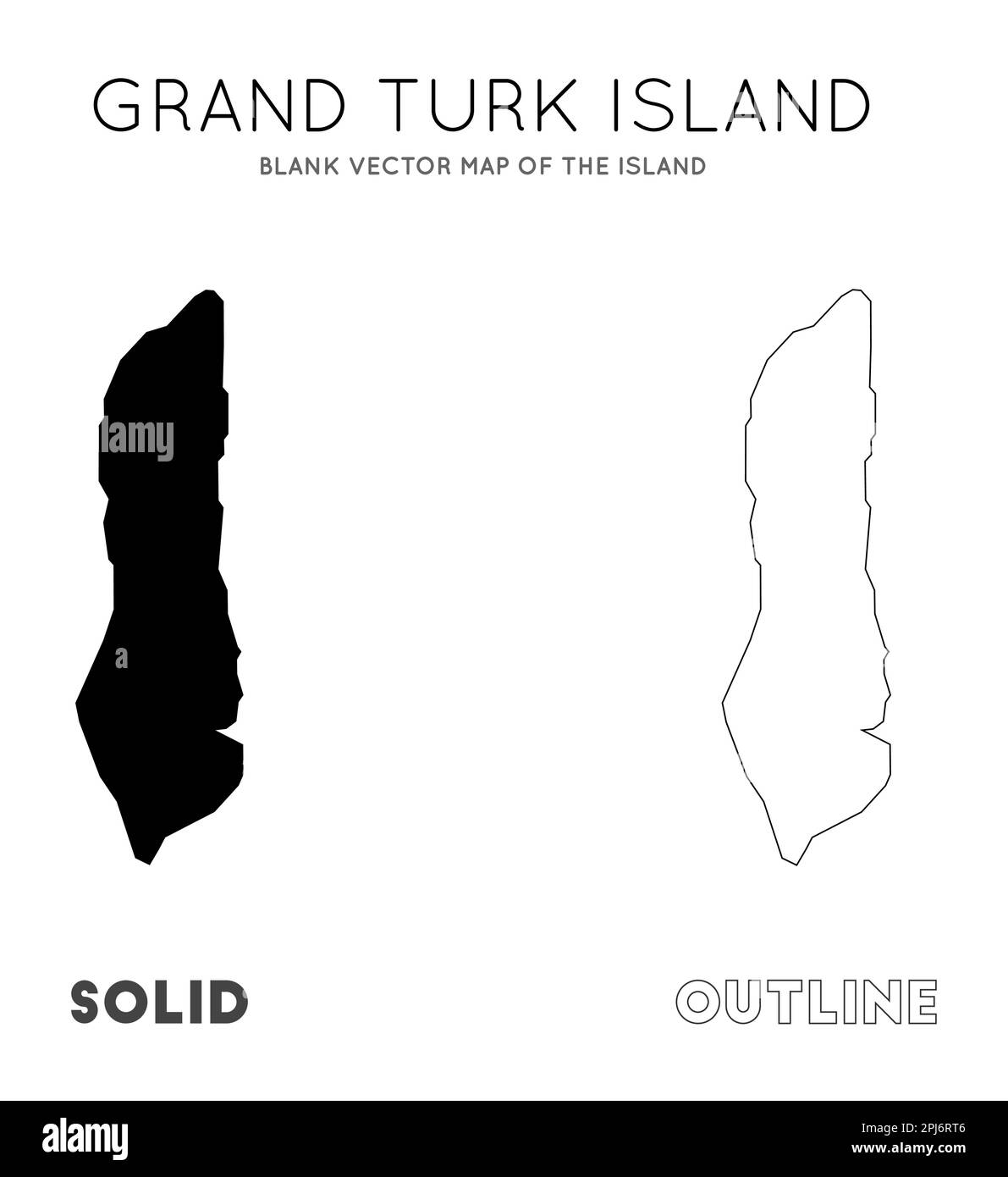 GRAND TURK ISLAND

BLANK VECTOR MAP OF THE ISLAND

alamy

a

SOLID

OUTLINE

alamy

Image ID: 2PJ6RT6
www.alamy.com