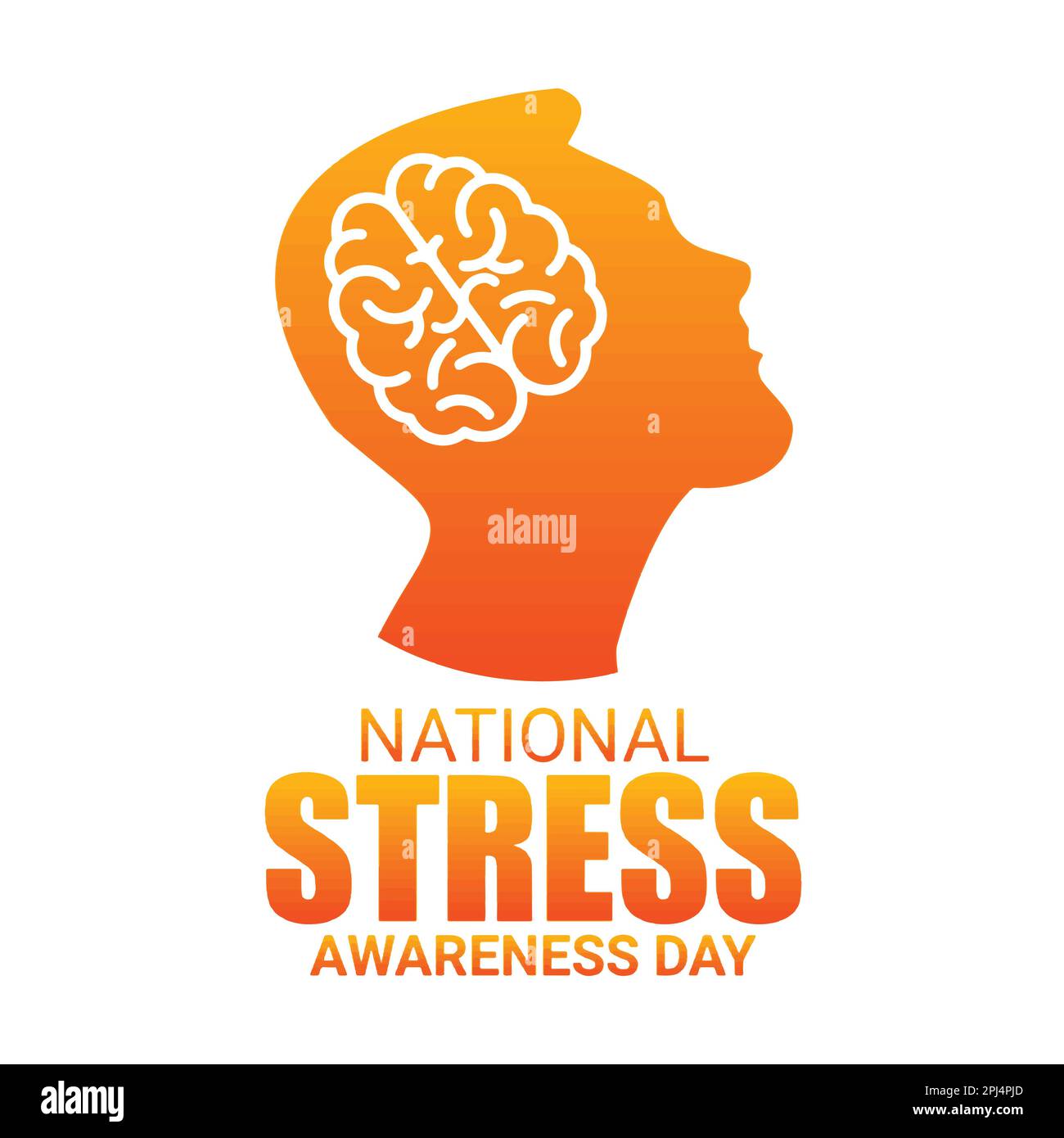 alamy

NATIONAL
STRESS
AWARENESS DAY

alamy

Image ID: 2PJ4PJD
www.alamy.com