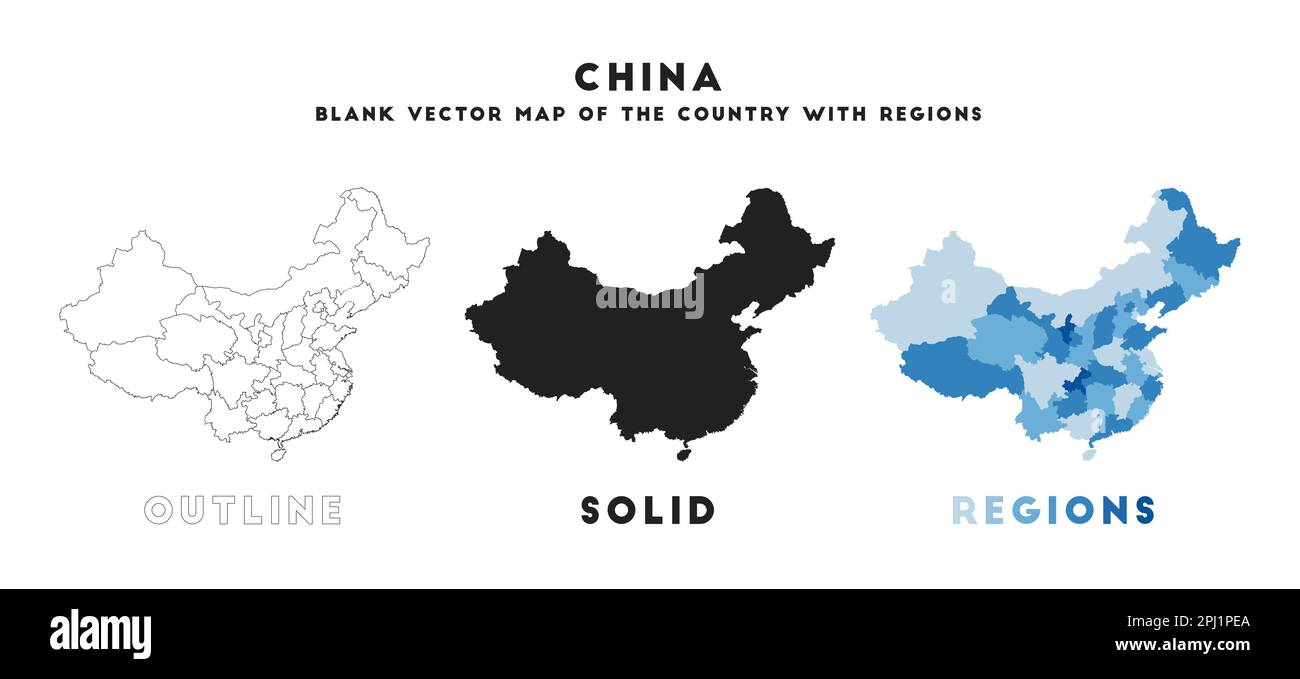 CHINA
BLANK VECTOR MAP OF THE COUNTRY WITH REGIONS

alamy

OUTLINE

SOLID

REGIONS

alamy

Image ID: 2PJ1PEA
www.alamy.com