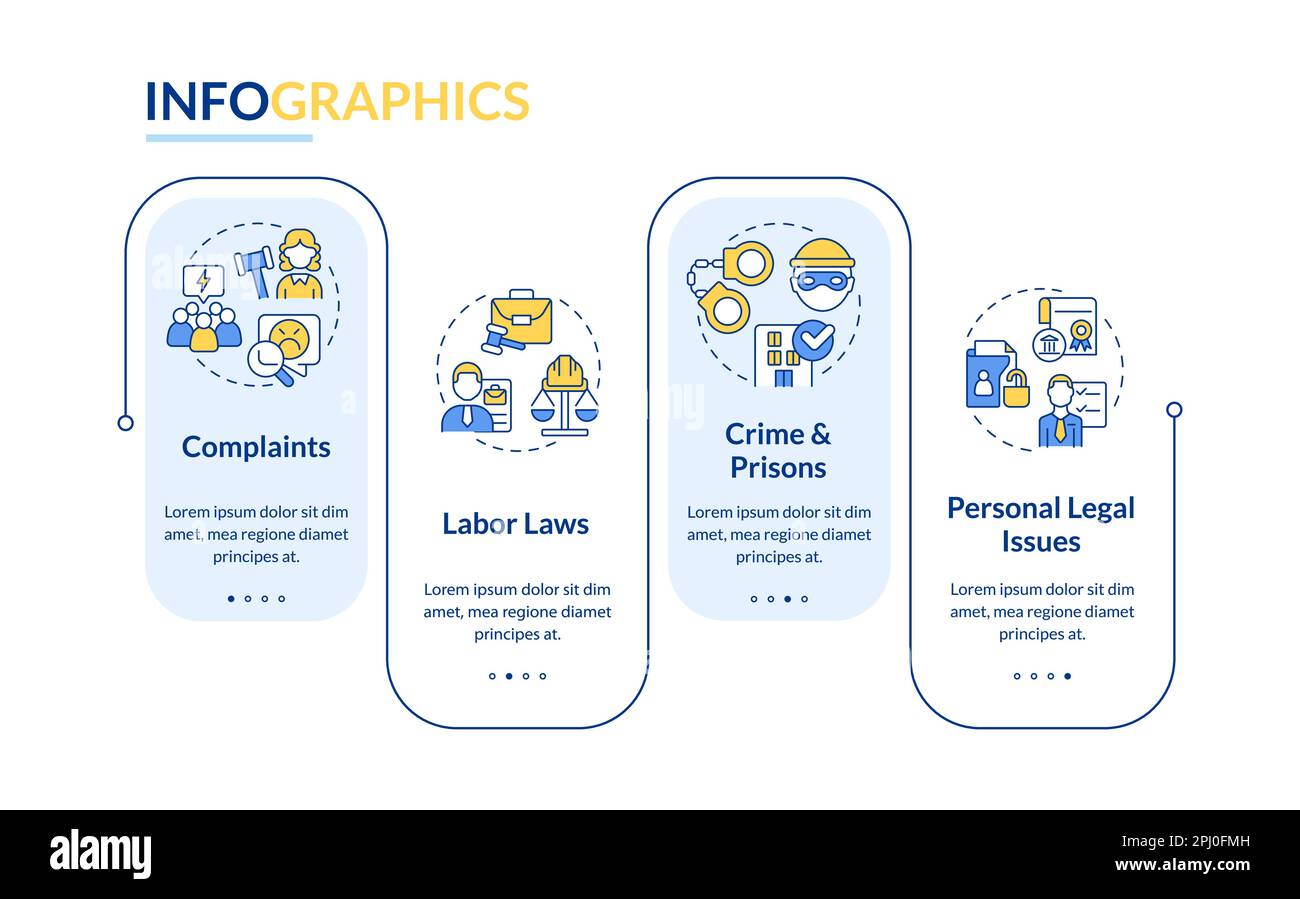 INFOGRAPHICS

Complaints

Lorem ipsum dolor sit dim amet, mea regione diamet principes at.

Labor Laws

Lorem ipsum dolor sit dim amet, mea regione diamet principes at.

Crime & Prisons

Lorem ipsum dolor sit dim amet, mea regione diamet principes at.

Personal Legal Issues

Lorem ipsum dolor sit dim amet, mea regione diamet principes at.

alamy

Image ID: 2PJ0FMH
www.alamy.com