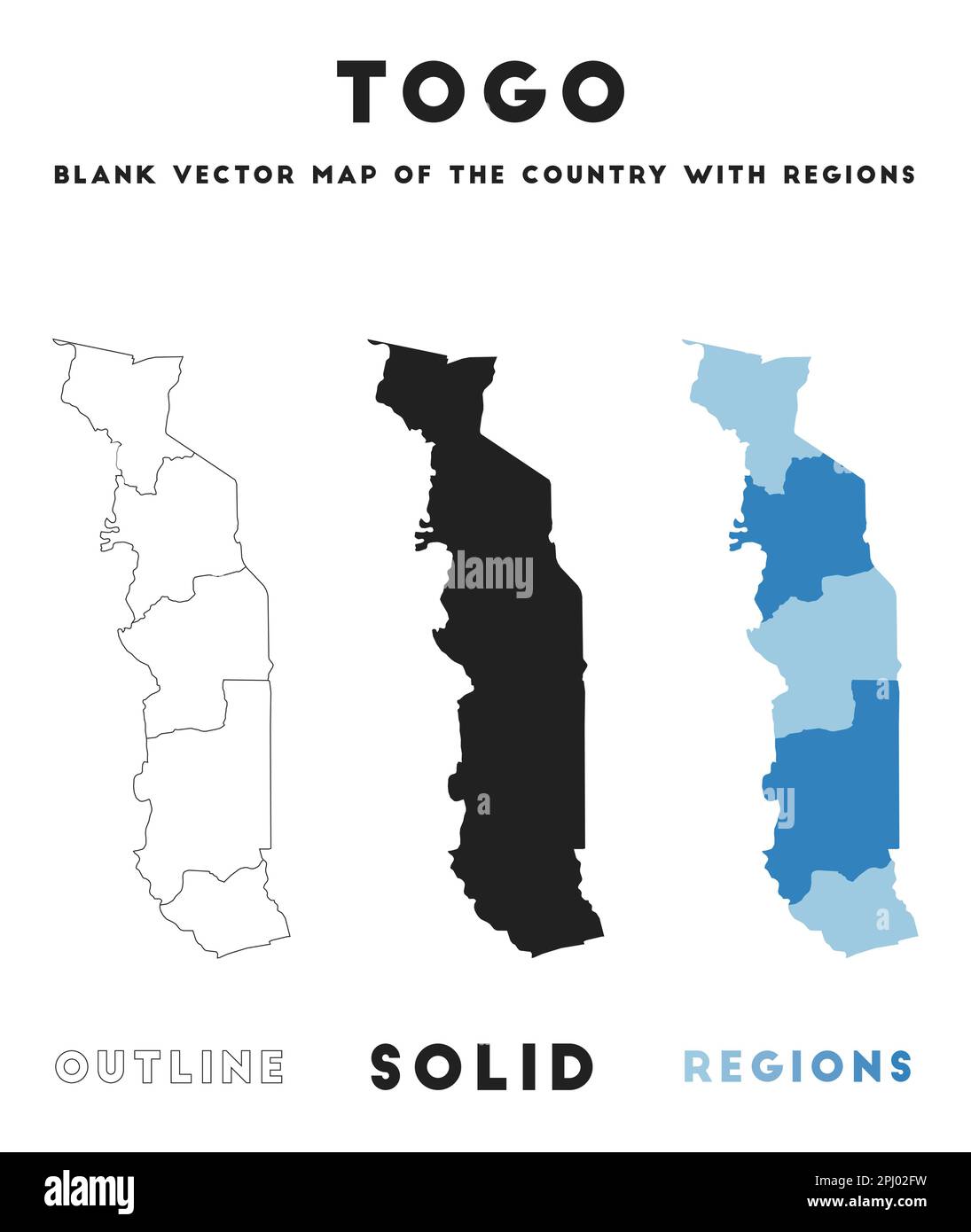 TOGO

BLANK VECTOR MAP OF THE COUNTRY WITH REGIONS

alamy

OUTLINE

SOLID

REGIONS

alamy

Image ID: 2PJ02FW
www.alamy.com