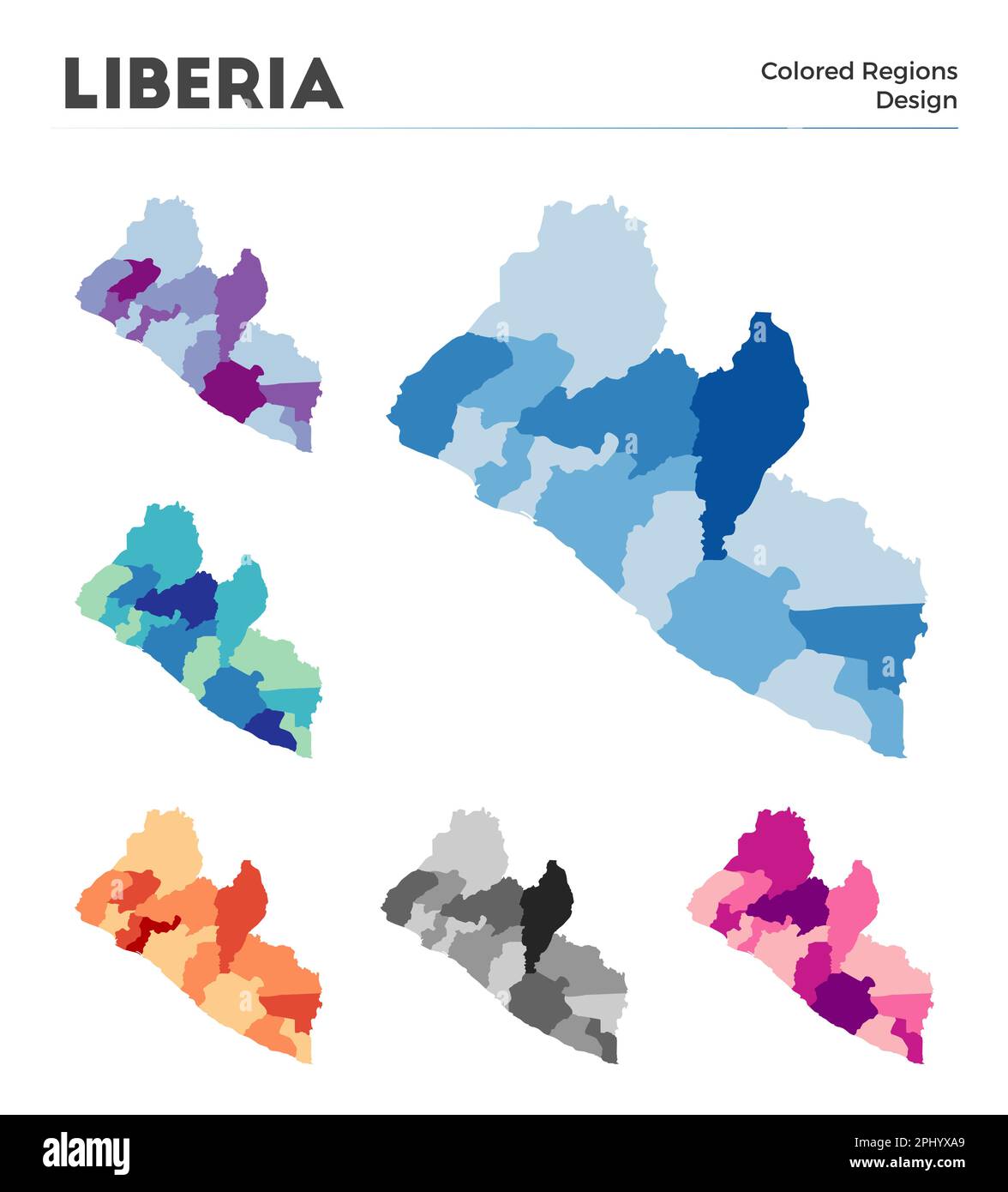 LIBERIA

Colored Regions Design

alamy

Image ID: 2PHYXA9
www.alamy.com