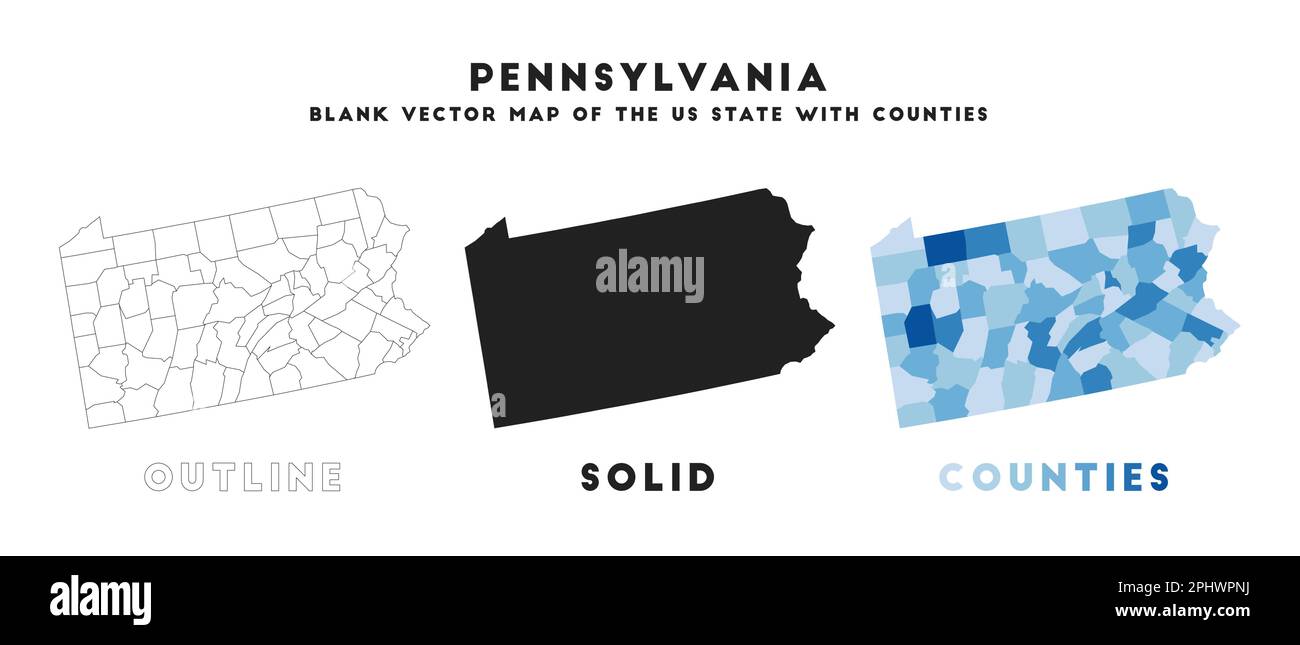 PENNSYLVANIA
BLANK VECTOR MAP OF THE US STATE WITH COUNTIES

alamy

OUTLINE

SOLID

COUNTIES

alamy

Image ID: 2PHWPNJ
www.alamy.com