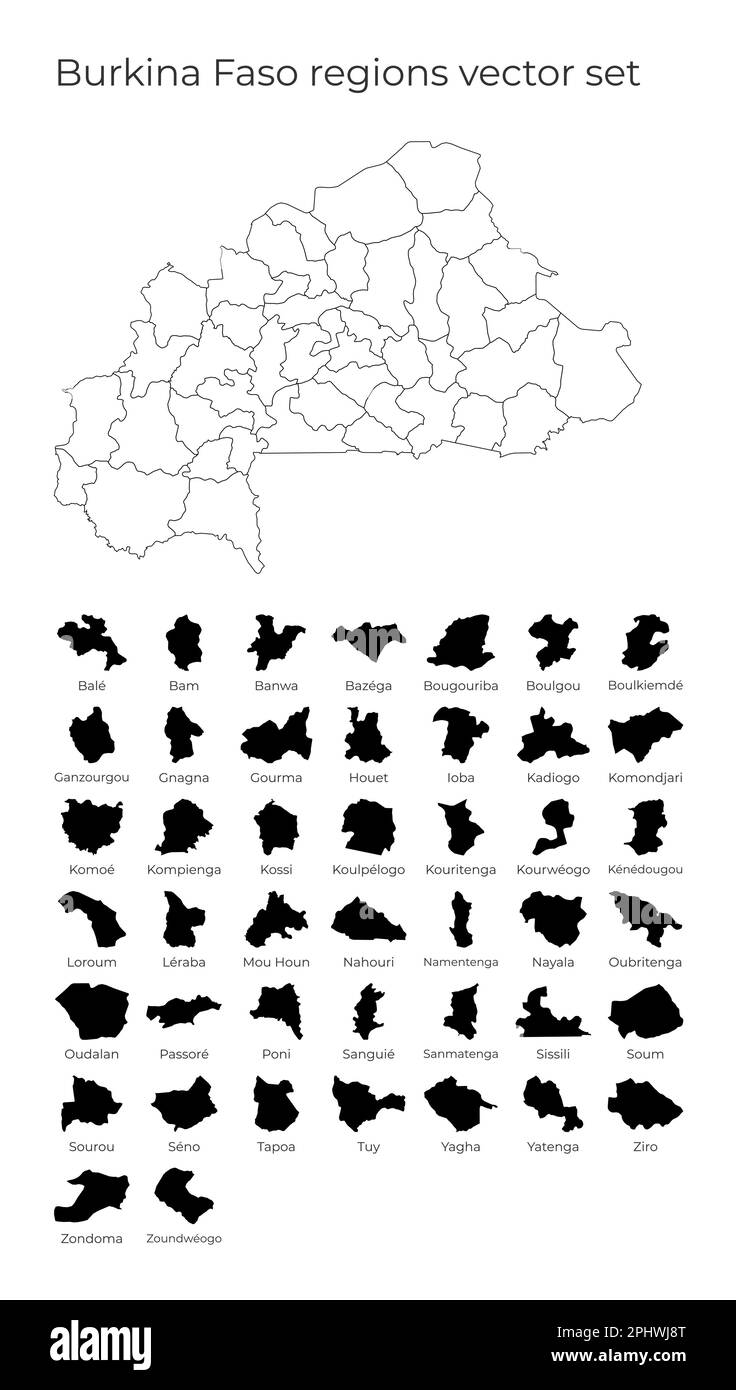 Burkina Faso regions vector set

Balé Bam Banwa Bazéga Bougouriba Boulgou Boulkiemdé

Ganzourgou Gnagna Gourma Houet Ioba Kadiogo Komondjari

Komoé Kompienga Kossi Koulpélogo Kouritenga Kourwéogo Kénédougou

Loroum Léraba Mou Houn Nahouri Namentenga Nayala Oubritenga

Oudalan Passoré Poni Sanguié Sanmatenga Sissili Soum

Sourou Séno Tapoa Tuy Yagha Yatenga Ziro

Zondoma Zoundwéogo

alamy

Image ID: 2PHWJ8T
www.alamy.com