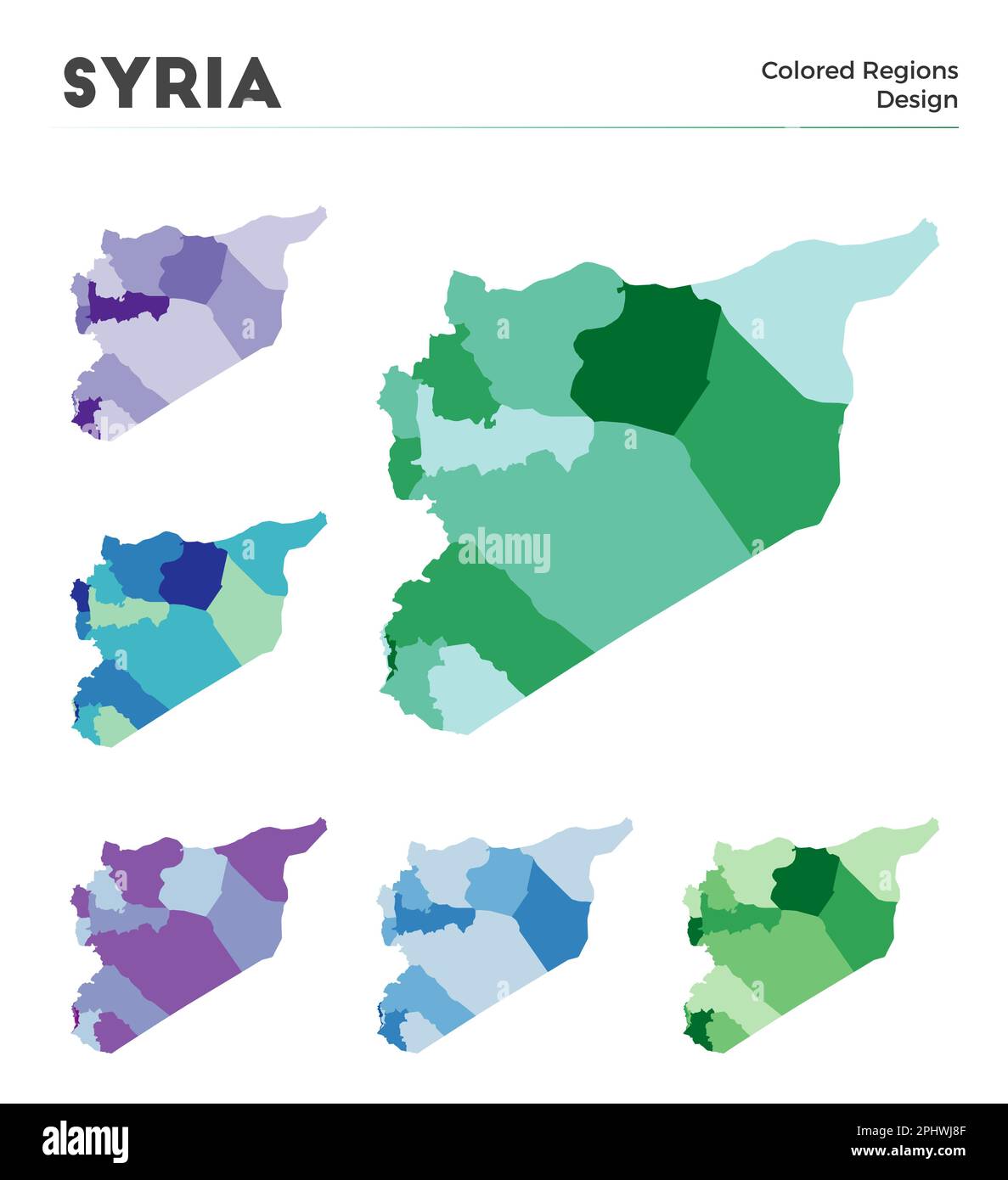 SYRIA

Colored Regions Design

alamy

alamy

Image ID: 2PHWJ8F
www.alamy.com