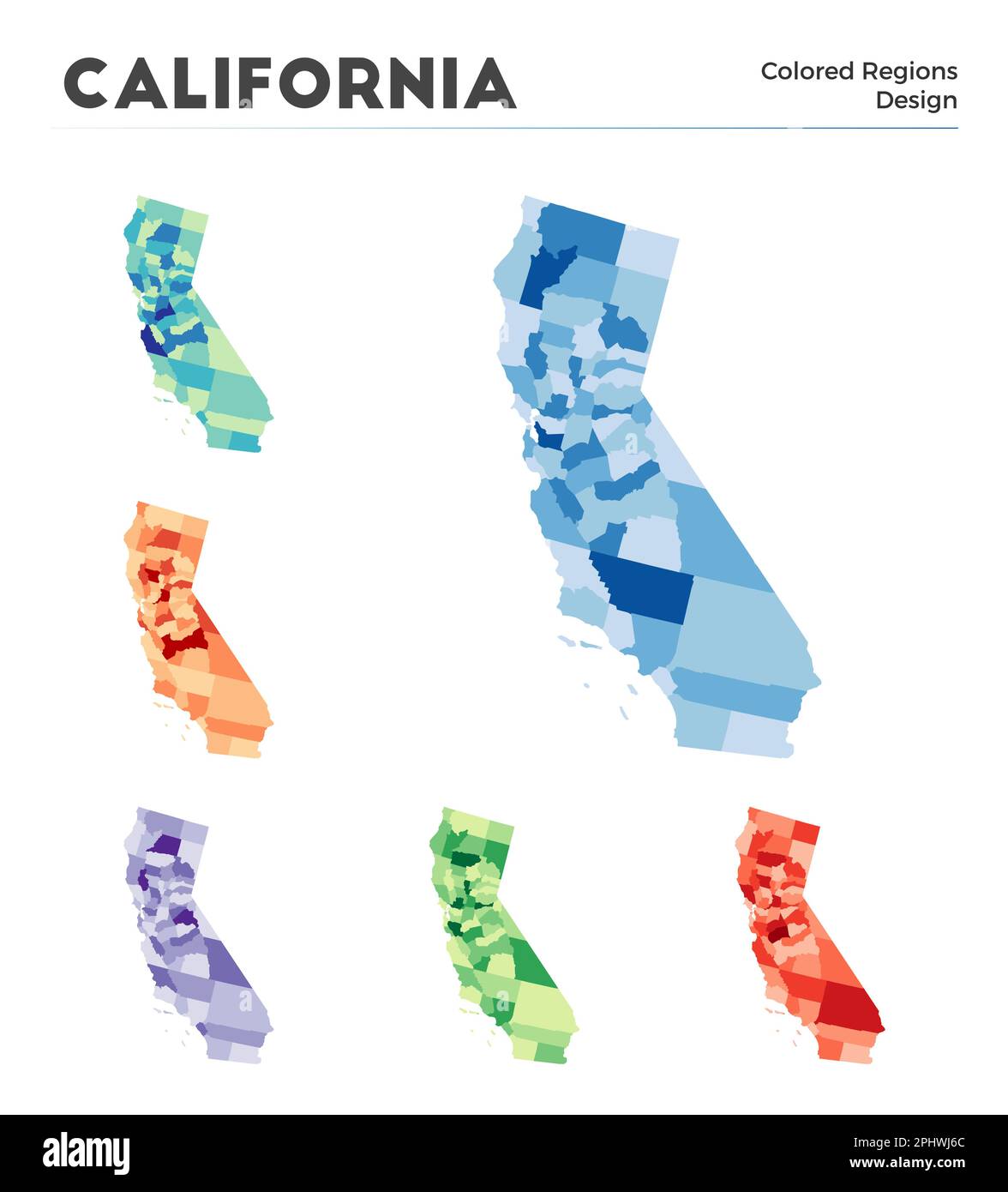 CALIFORNIA

Colored Regions Design

alamy

Image ID: 2PHWJ6C
www.alamy.com