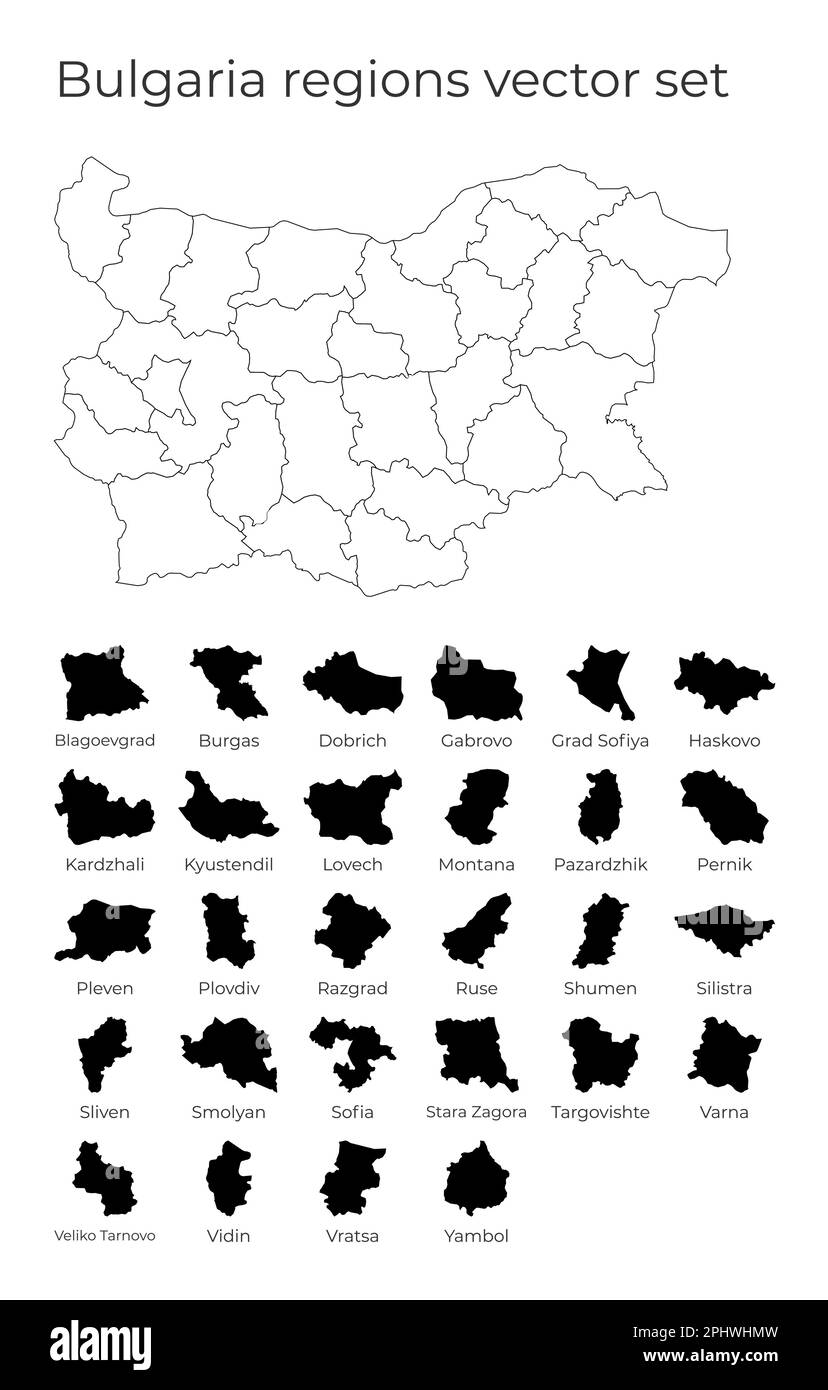 Bulgaria regions vector set

Blagoevgrad
Burgas
Dobrich
Gabrovo
Grad Sofiya
Haskovo
Kardzhali
Kyustendil
Lovech
Montana
Pazardzhik
Pernik
Pleven
Plovdiv
Razgrad
Ruse
Shumen
Silistra
Sliven
Smolyan
Sofia
Stara Zagora
Targovishte
Varna
Veliko Tarnovo
Vidin
Vratsa
Yambol

alamy
Image ID: 2PHWHMW
www.alamy.com