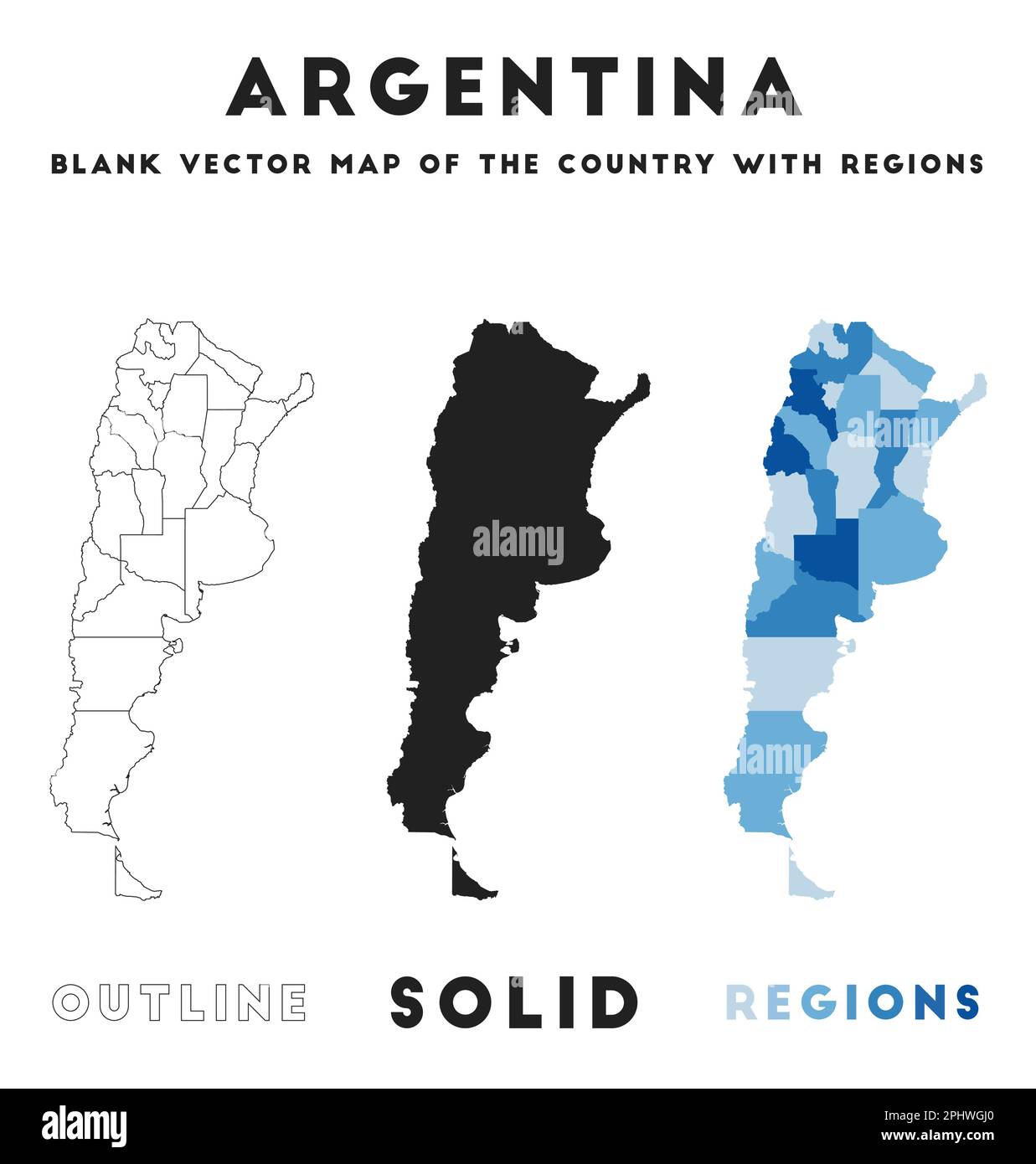 ARGENTINA

BLANK VECTOR MAP OF THE COUNTRY WITH REGIONS

alamy

alamy

alamy

OUTLINE SOLID REGIONS

alamy

Image ID: 2PHWGJ0
www.alamy.com