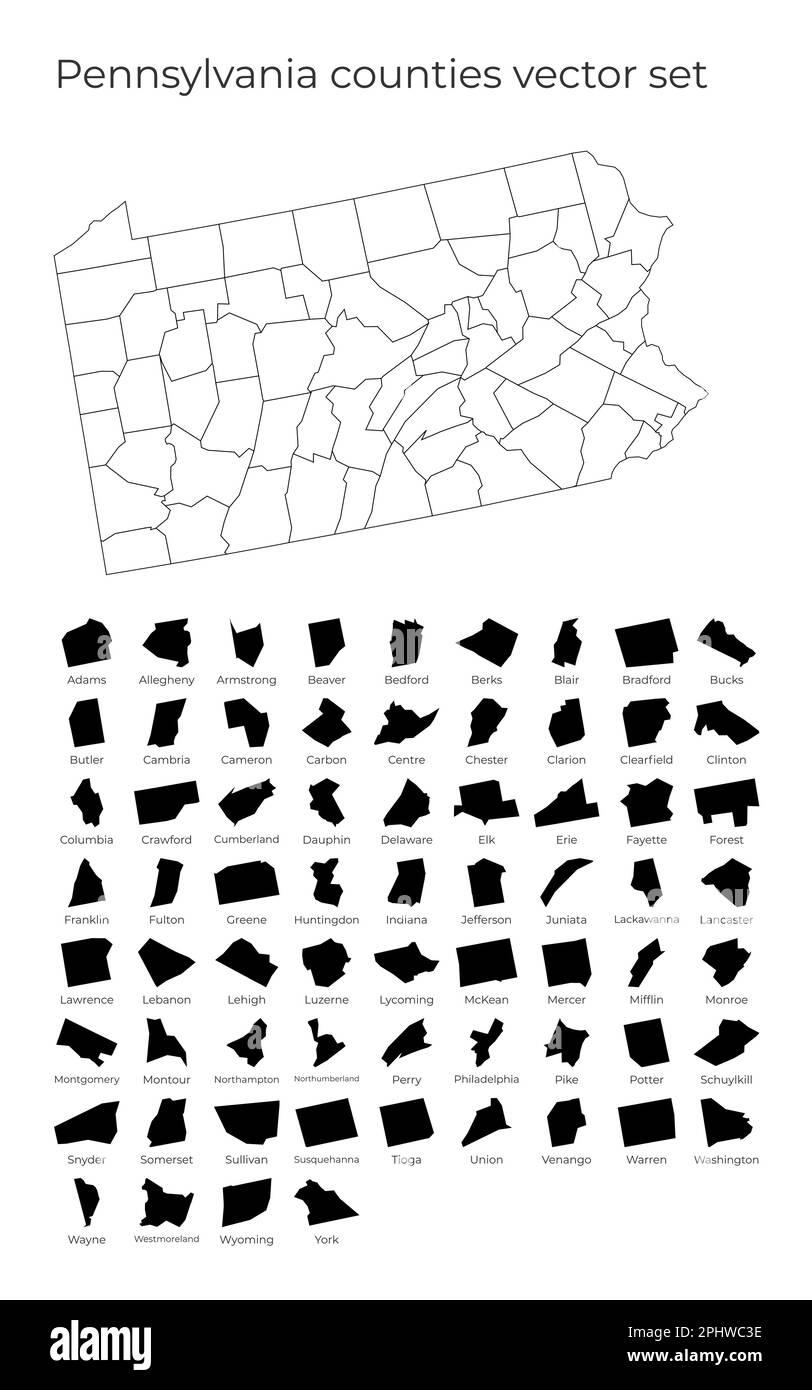 Pennsylvania counties vector set

Adams Allegheny Armstrong Beaver Bedford Berks Blair Bradford Bucks

Butler Cambria Cameron Carbon Centre Chester Clarion Clearfield Clinton

Columbia Crawford Cumberland Dauphin Delaware Elk Erie Fayette Forest

Franklin Fulton Greene Huntingdon Indiana Jefferson Juniata Lackawanna Lancaster

Lawrence Lebanon Lehigh Luzerne Lycoming McKean Mercer Mifflin Monroe

Montgomery Montour Northampton Northumberland Perry Philadelphia Pike Potter Schuylkill

Snyder Somerset Sullivan Susquehanna Tioga Union Venango Warren Washington

Wayne Westmoreland Wyoming York

alamy

Image ID: 2PHWC3E
www.alamy.com