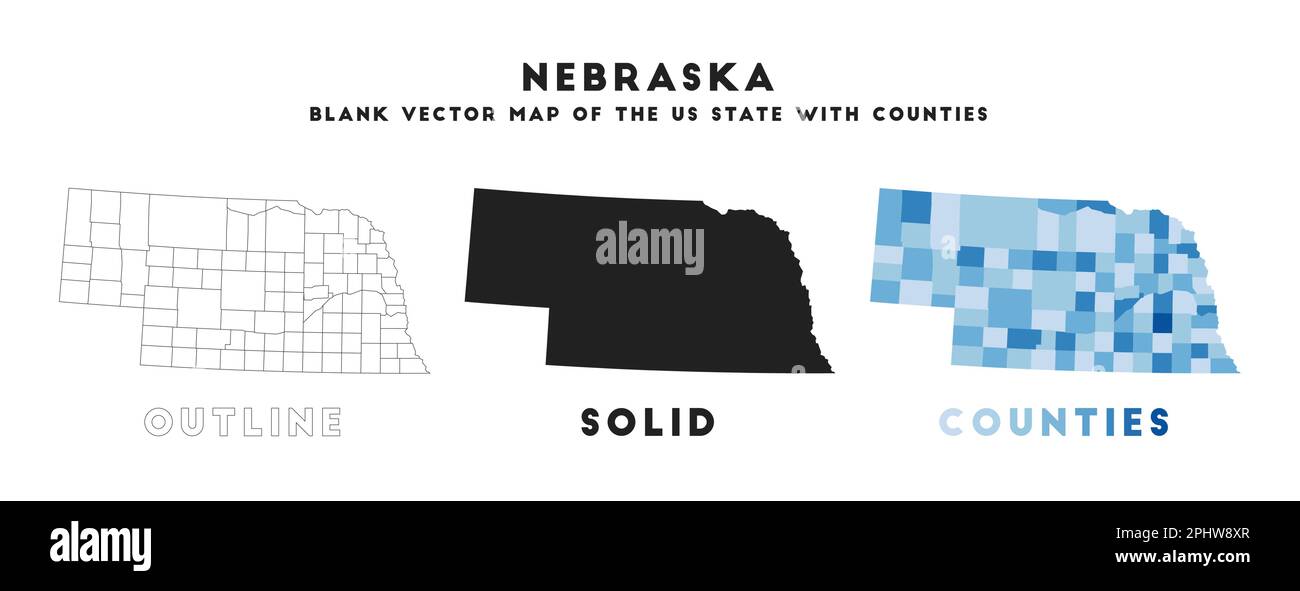 NEBRASKA
BLANK VECTOR MAP OF THE US STATE WITH COUNTIES

alamy

OUTLINE
SOLID
COUNTIES

alamy
Image ID: 2PHW8XR
www.alamy.com