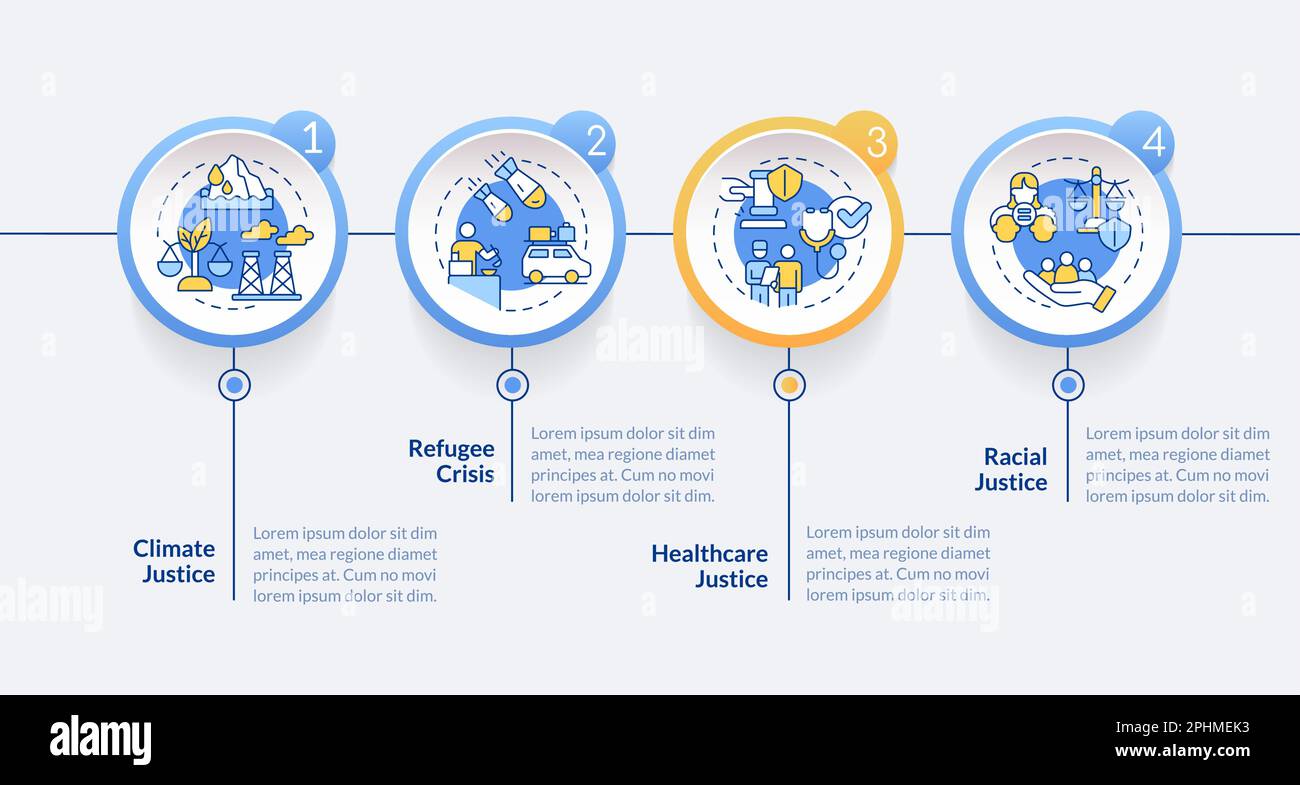 1

2

3

4

Refugee Crisis

Lorem ipsum dolor sit dim amet, mea regione diamet principes at. Cum no movi lorem ipsum dolor sit dim.

Racial Justice

Lorem ipsum dolor sit dim amet, mea regione diamet principes at. Cum no movi lorem ipsum dolor sit dim.

Climate Justice

Lorem ipsum dolor sit dim amet, mea regione diamet principes at. Cum no movi lorem ipsum dolor sit dim.

Healthcare Justice

Lorem ipsum dolor sit dim amet, mea regione diamet principes at. Cum no movi lorem ipsum dolor sit dim.

alamy

alamy

alamy

alamy

Image ID: 2PHMEK3
www.alamy.com