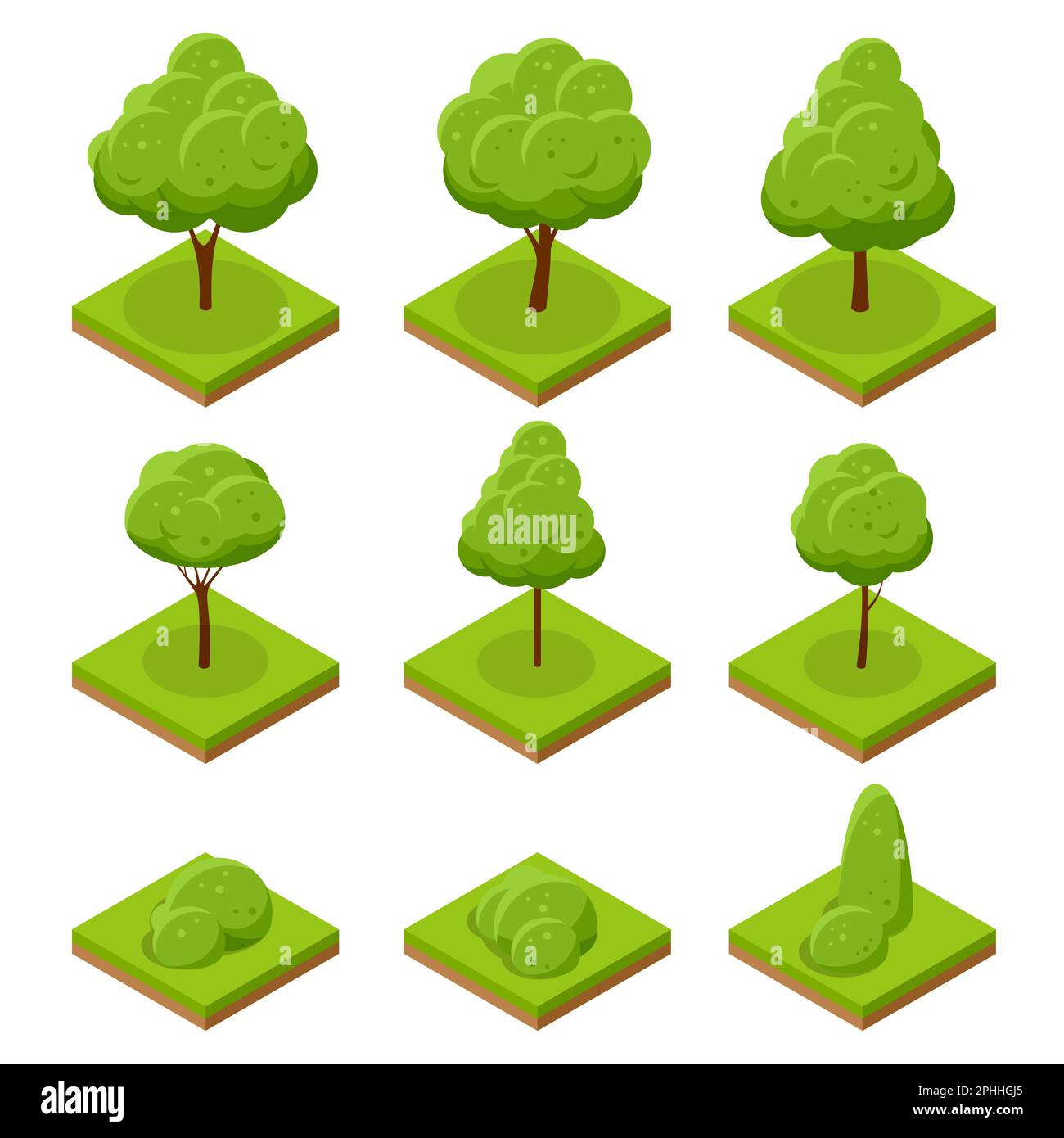 alamy

alamy

Image ID: 2PHHGJ5
www.alamy.com