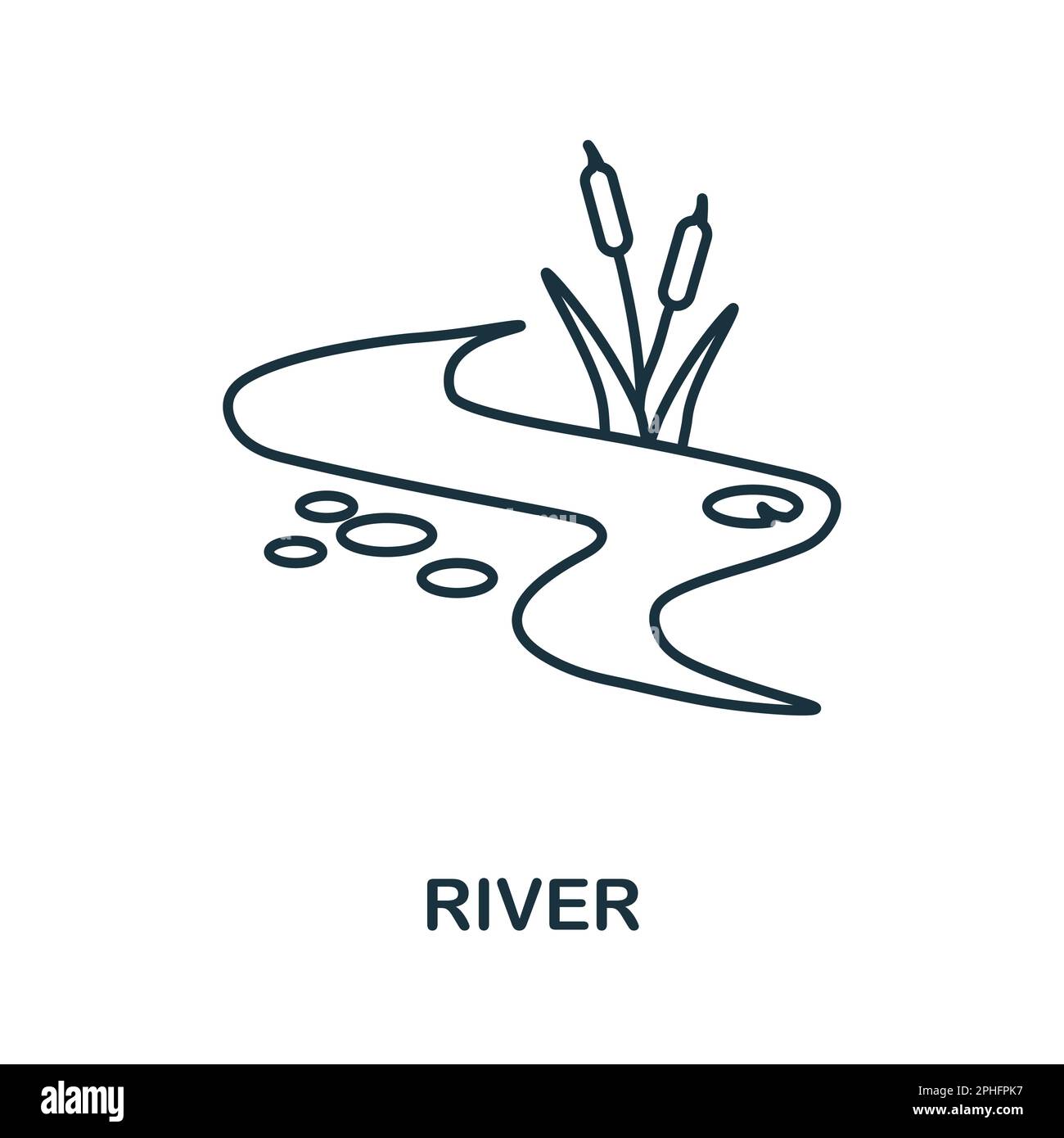 RIVER

alamy

Image ID: 2PHFPK7
www.alamy.com