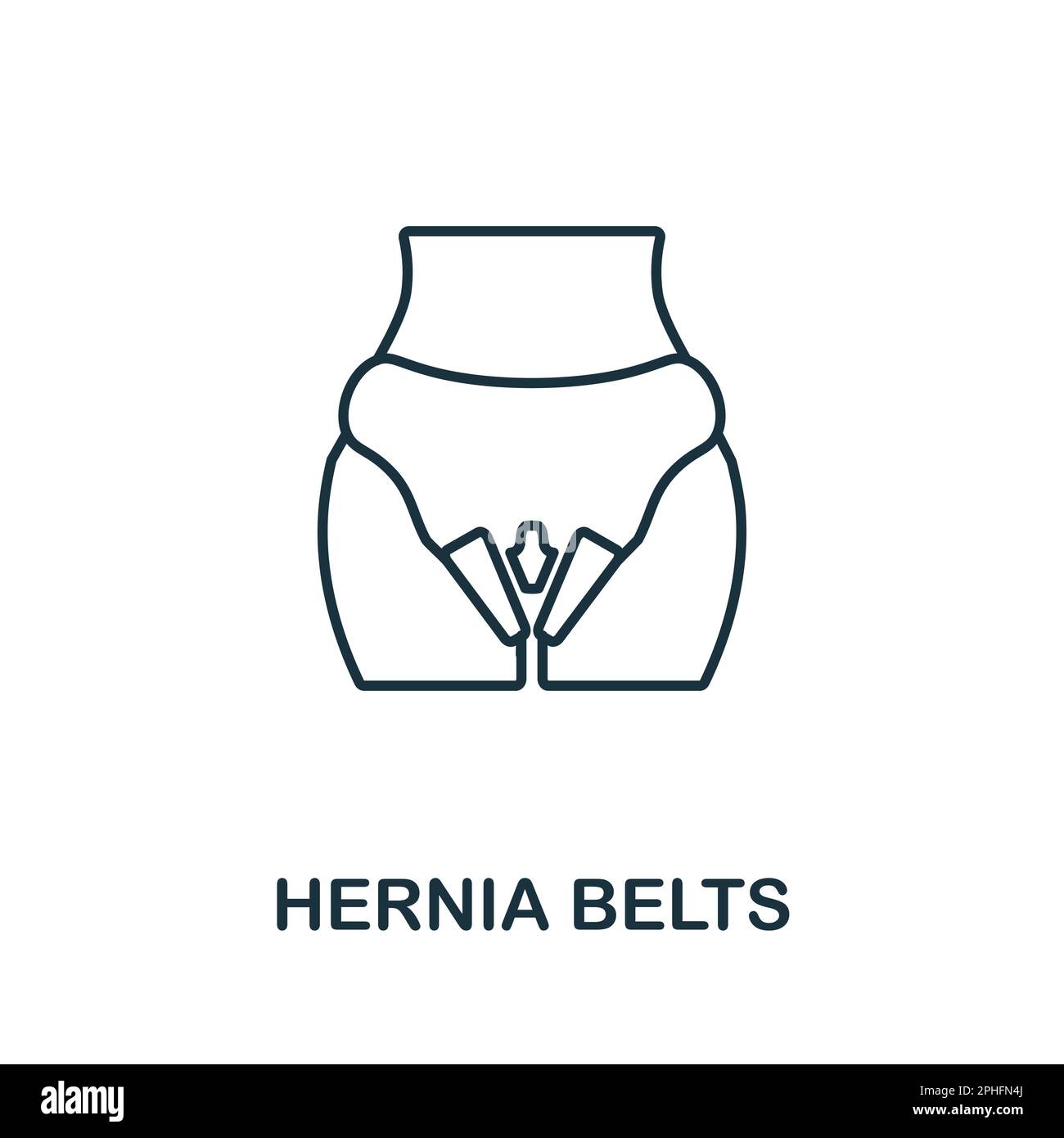 HERNIA BELTS

alamy

Image ID: 2PHFN4J
www.alamy.com