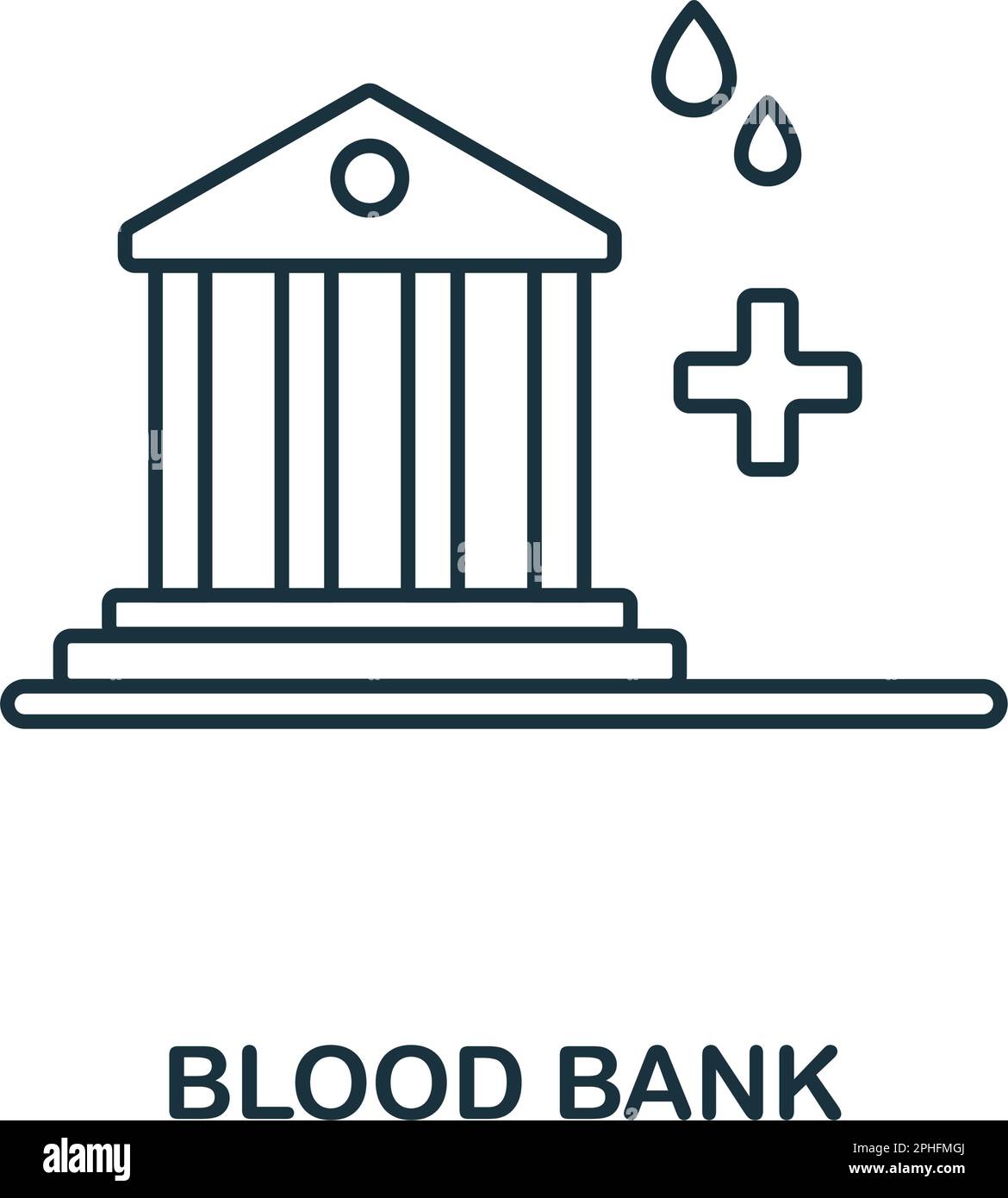 BLOOD BANK

alamy

Image ID: 2PHFMGJ
www.alamy.com