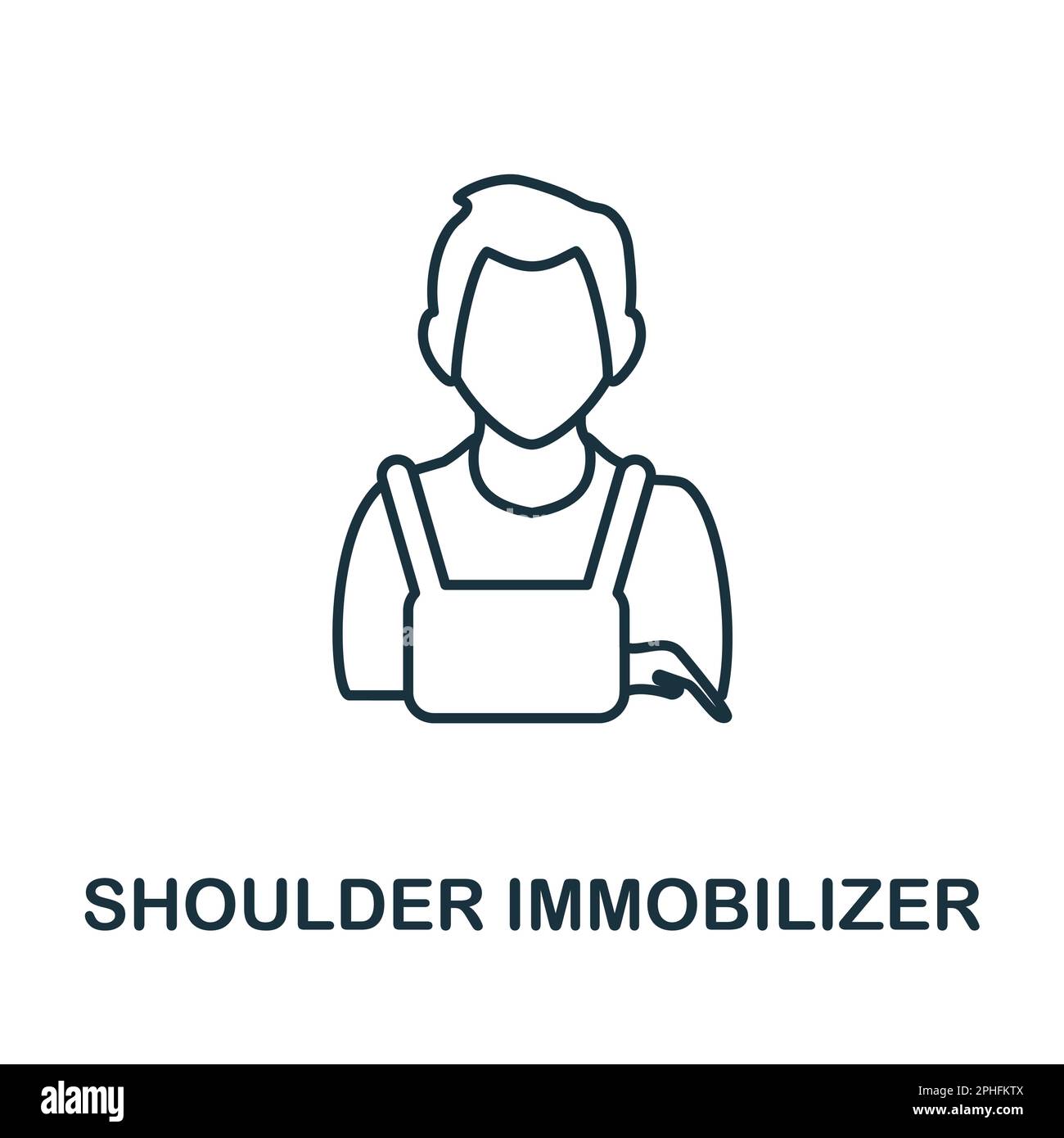 SHOULDER IMMOBILIZER

alamy

Image ID: 2PHFKTX
www.alamy.com