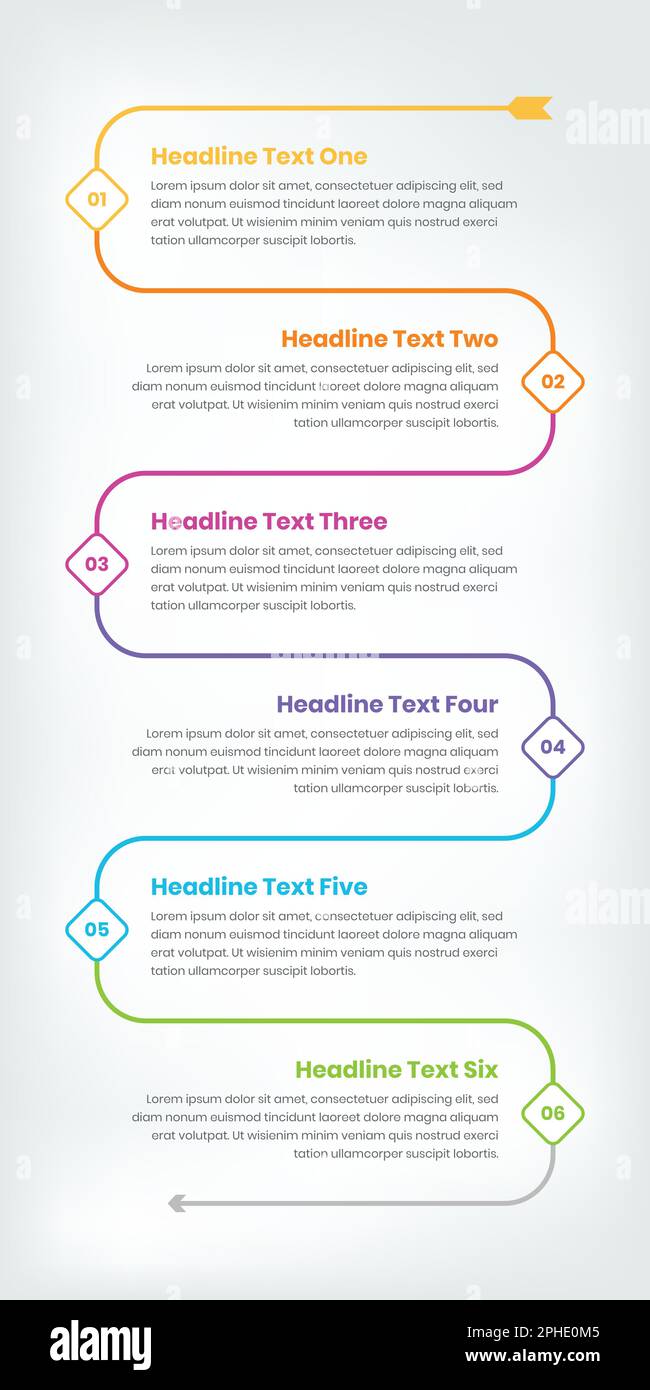 01

Headline Text One

Lorem ipsum dolor sit amet, consectetuer adipiscing elit, sed diam nonum euismod tincidunt laoreet dolore magna aliquam erat volutpat. Ut wisienim minim veniam quis nostrud exerci tation ullamcorper suscipit lobortis.

Headline Text Two

02

Lorem ipsum dolor sit amet, consectetuer adipiscing elit, sed diam nonum euismod tincidunt laoreet dolore magna aliquam erat volutpat. Ut wisienim minim veniam quis nostrud exerci tation ullamcorper suscipit lobortis.

03

Headline Text Three

Lorem ipsum dolor sit amet, consectetuer adipiscing elit, sed diam nonum euismod tincidunt laoreet dolore magna aliquam erat volutpat. Ut wisienim minim veniam quis nostrud exerci tation ullamcorper suscipit lobortis.

Headline Text Four

04

Lorem ipsum dolor sit amet, consectetuer adipiscing elit, sed diam nonum euismod tincidunt laoreet dolore magna aliquam erat volutpat. Ut wisienim minim veniam quis nostrud exerci tation ullamcorper suscipit lobortis.

05

Headline Text Five

Lorem ipsum dolor sit amet, consectetuer adipiscing elit, sed diam nonum euismod tincidunt laoreet dolore magna aliquam erat volutpat. Ut wisienim minim veniam quis nostrud exerci tation ullamcorper suscipit lobortis.

Headline Text Six

06

Lorem ipsum dolor sit amet, consectetuer adipiscing elit, sed diam nonum euismod tincidunt laoreet dolore magna aliquam erat volutpat. Ut wisienim minim veniam quis nostrud exerci tation ullamcorper suscipit lobortis.

alamy

Image ID: 2PHE0M5
www.alamy.com