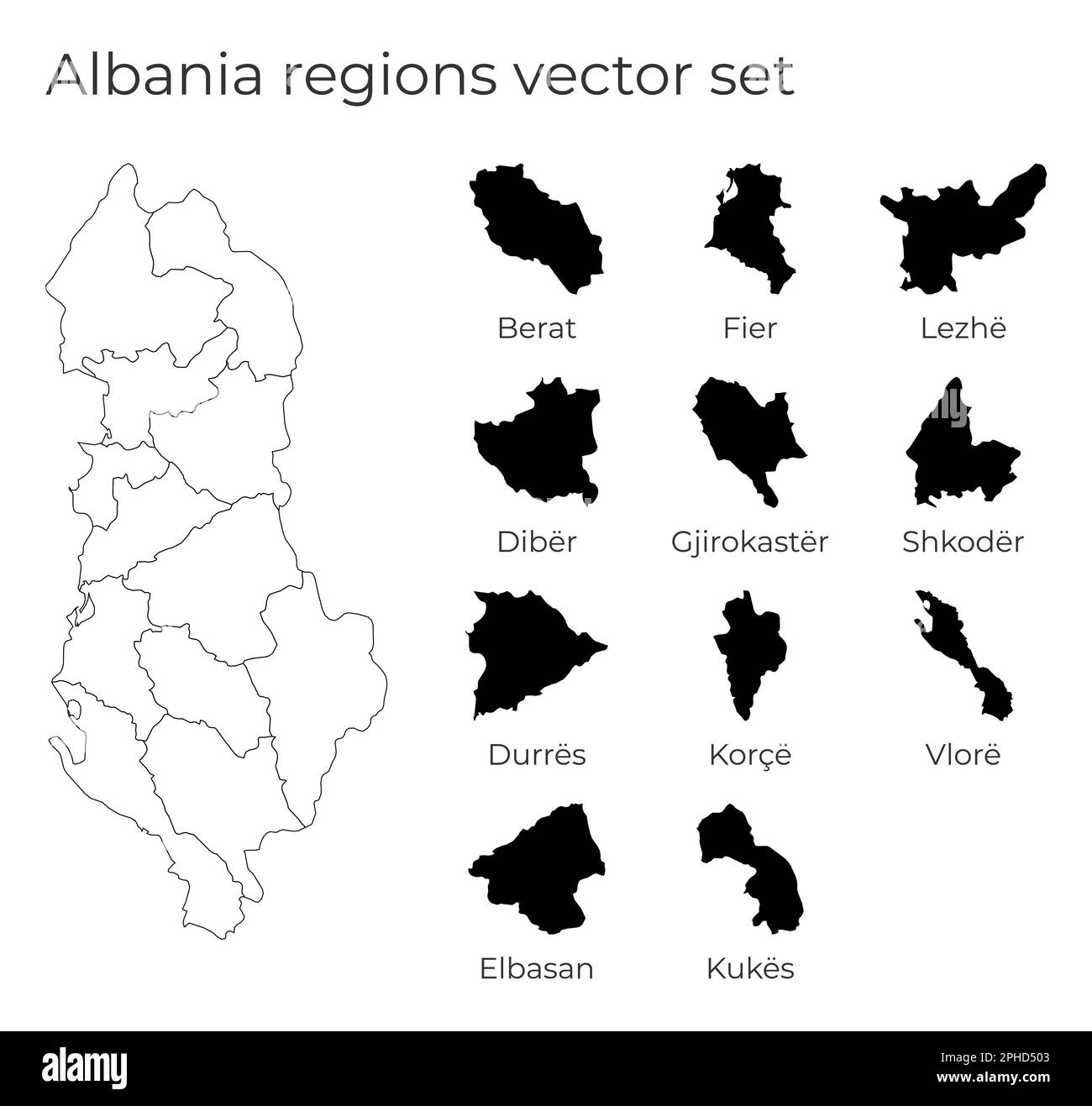 Albania regions vector set

Berat
Fier
Lezhë

Dibër
Gjirokastër
Shkodër

Durrës
Korçë
Vlorë

Elbasan
Kukës

alamy

Image ID: 2PHD503
www.alamy.com