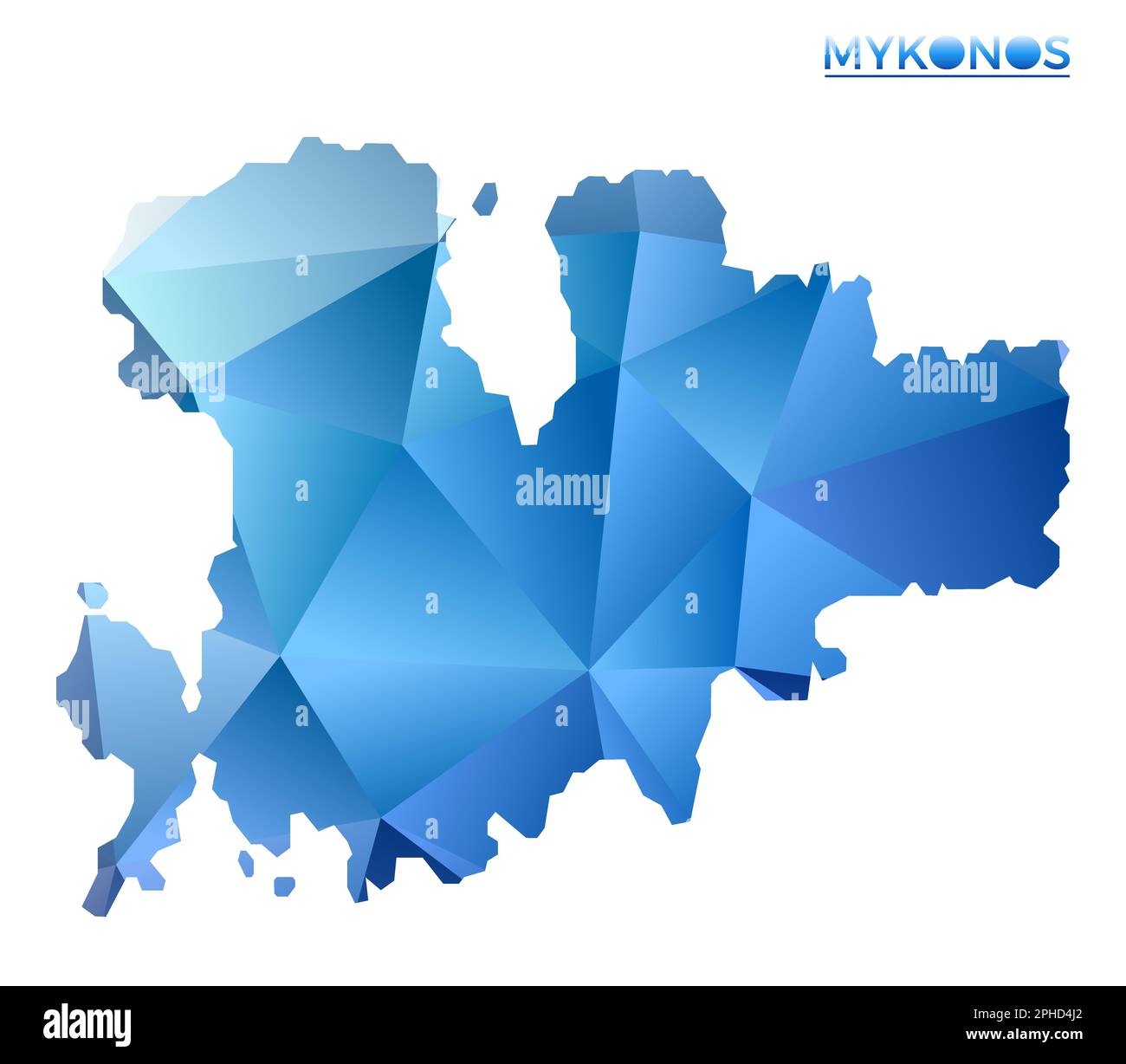 MYKONOS

alamy

alamy

alamy

alamy

Image ID: 2PHD4J2
www.alamy.com