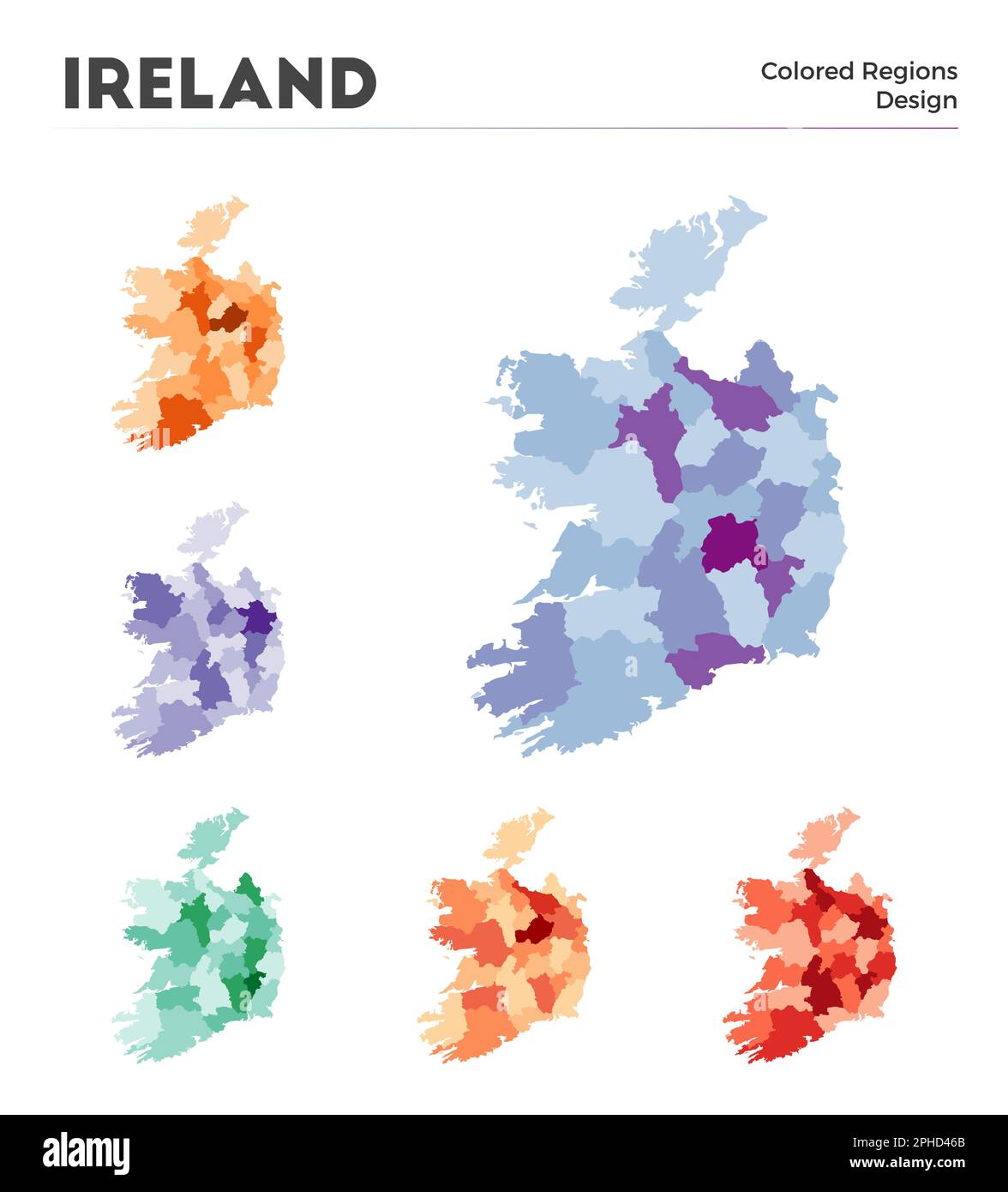 IRELAND

Colored Regions
Design

alamy

Image ID: 2PHD46B
www.alamy.com