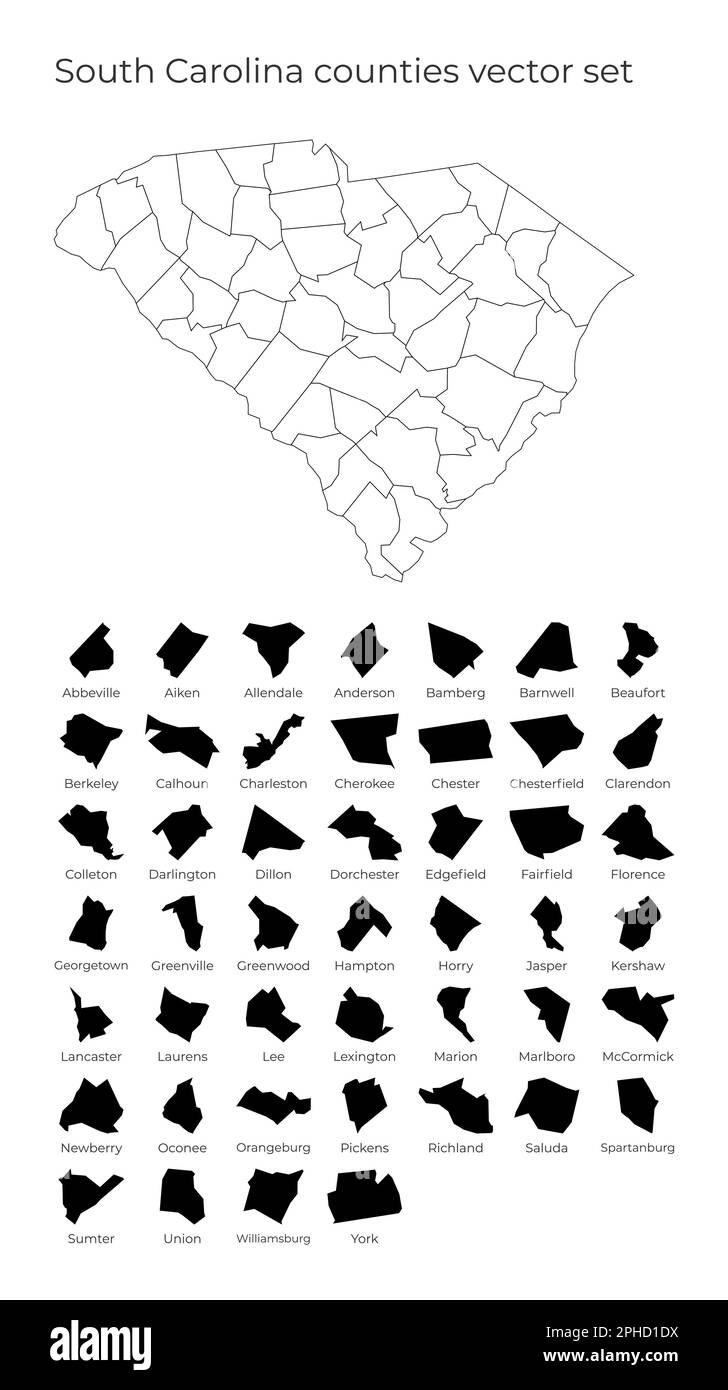 South Carolina counties vector set

Abbeville Aiken Allendale Anderson Bamberg Barnwell Beaufort

Berkeley Calhoun Charleston Cherokee Chester Chesterfield Clarendon

Colleton Darlington Dillon Dorchester Edgefield Fairfield Florence

Georgetown Greenville Greenwood Hampton Horry Jasper Kershaw

Lancaster Laurens Lee Lexington Marion Marlboro McCormick

Newberry Oconee Orangeburg Pickens Richland Saluda Spartanburg

Sumter Union Williamsburg York

alamy

Image ID: 2PHD1DX
www.alamy.com