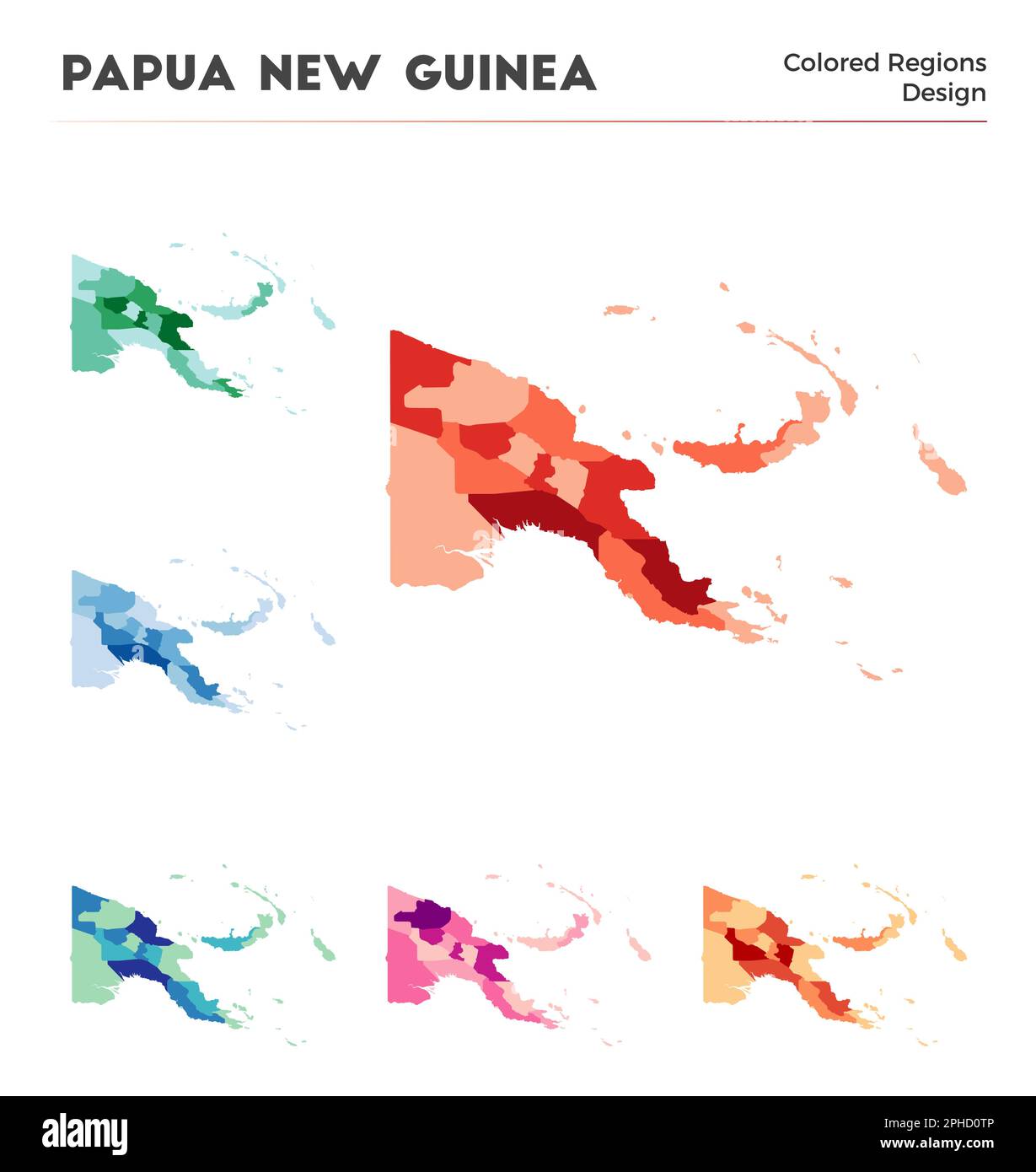 PAPUA NEW GUINEA

Colored Regions Design

alamy

Image ID: 2PHD0TP
www.alamy.com