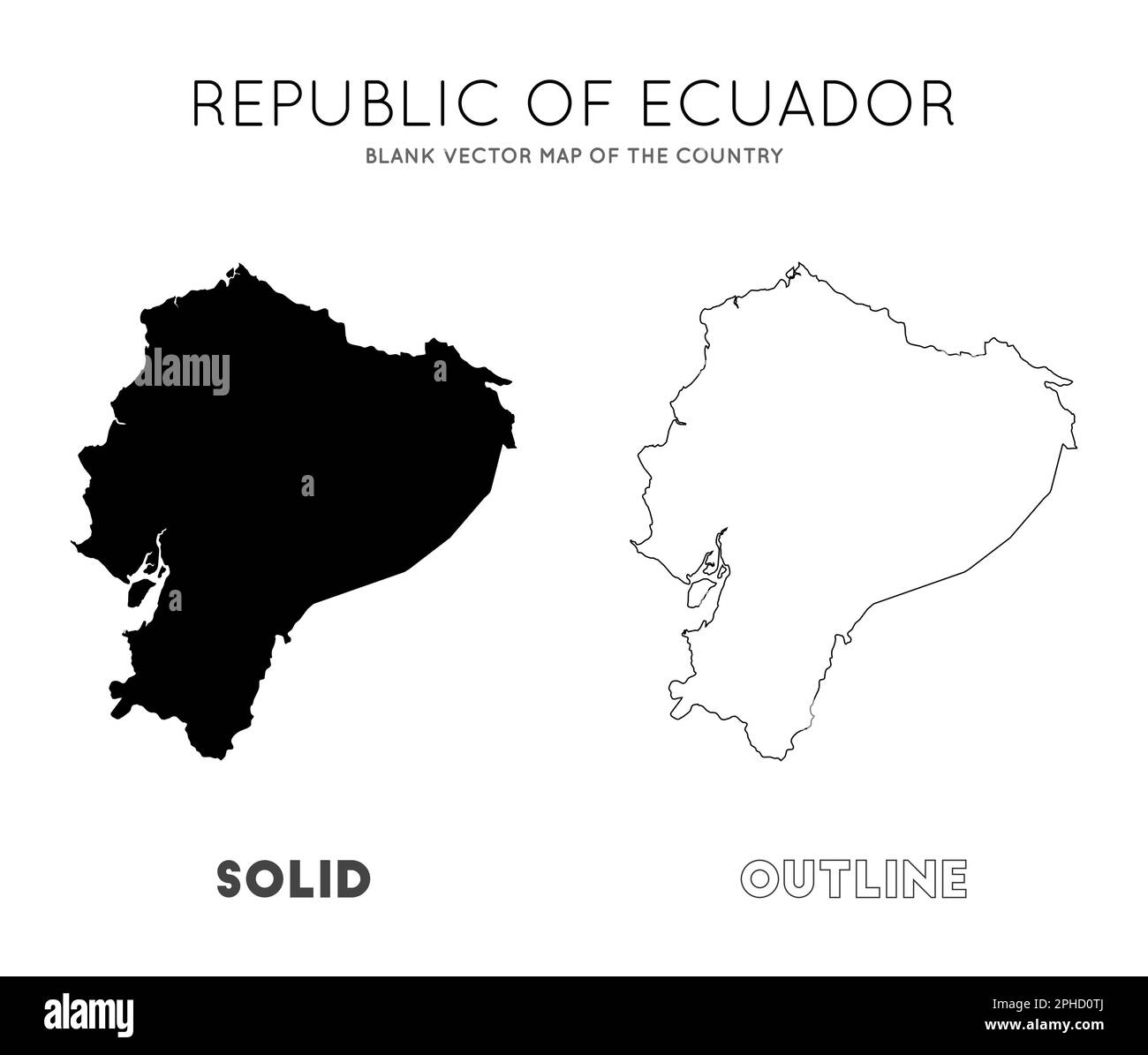 REPUBLIC OF ECUADOR

BLANK VECTOR MAP OF THE COUNTRY

alamy

a

a

a

SOLID

OUTLINE

alamy

Image ID: 2PHD0TJ
www.alamy.com