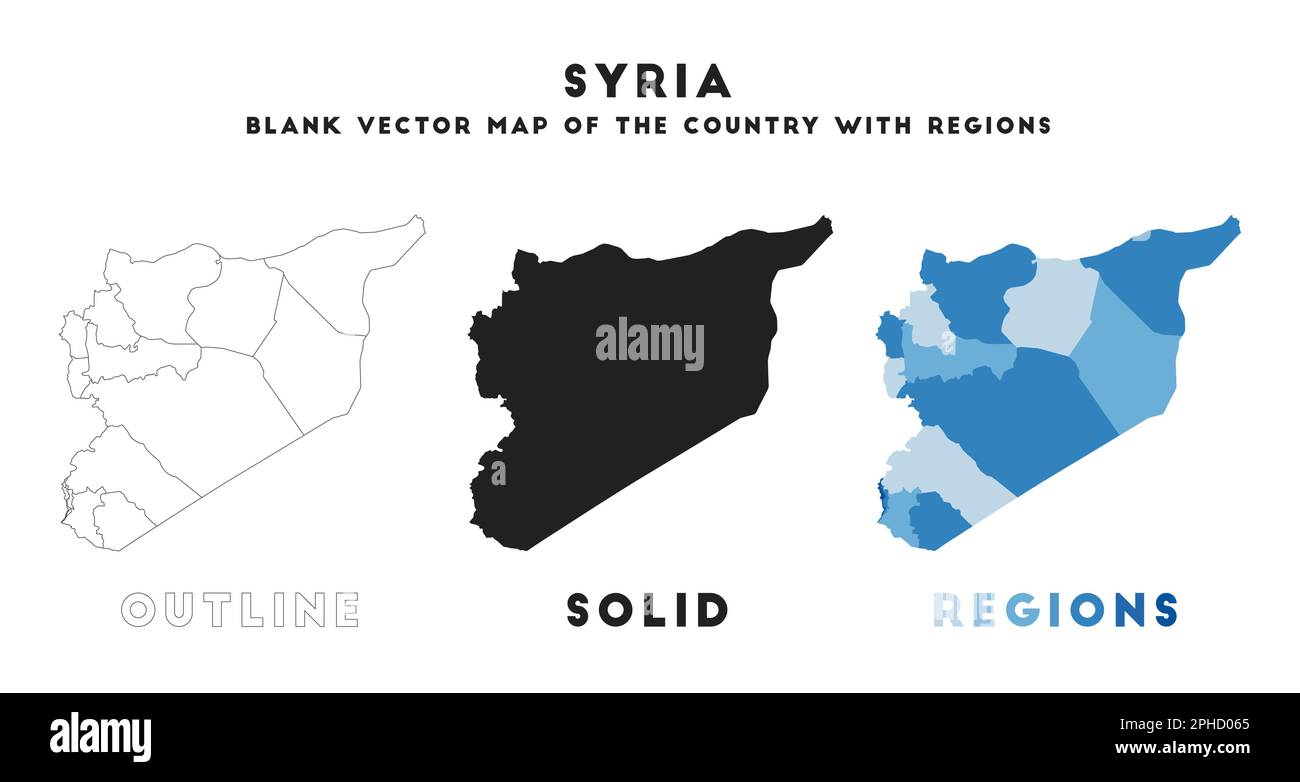 SYRIA
BLANK VECTOR MAP OF THE COUNTRY WITH REGIONS

alamy

OUTLINE

SOLID

REGIONS

alamy

Image ID: 2PHD065
www.alamy.com