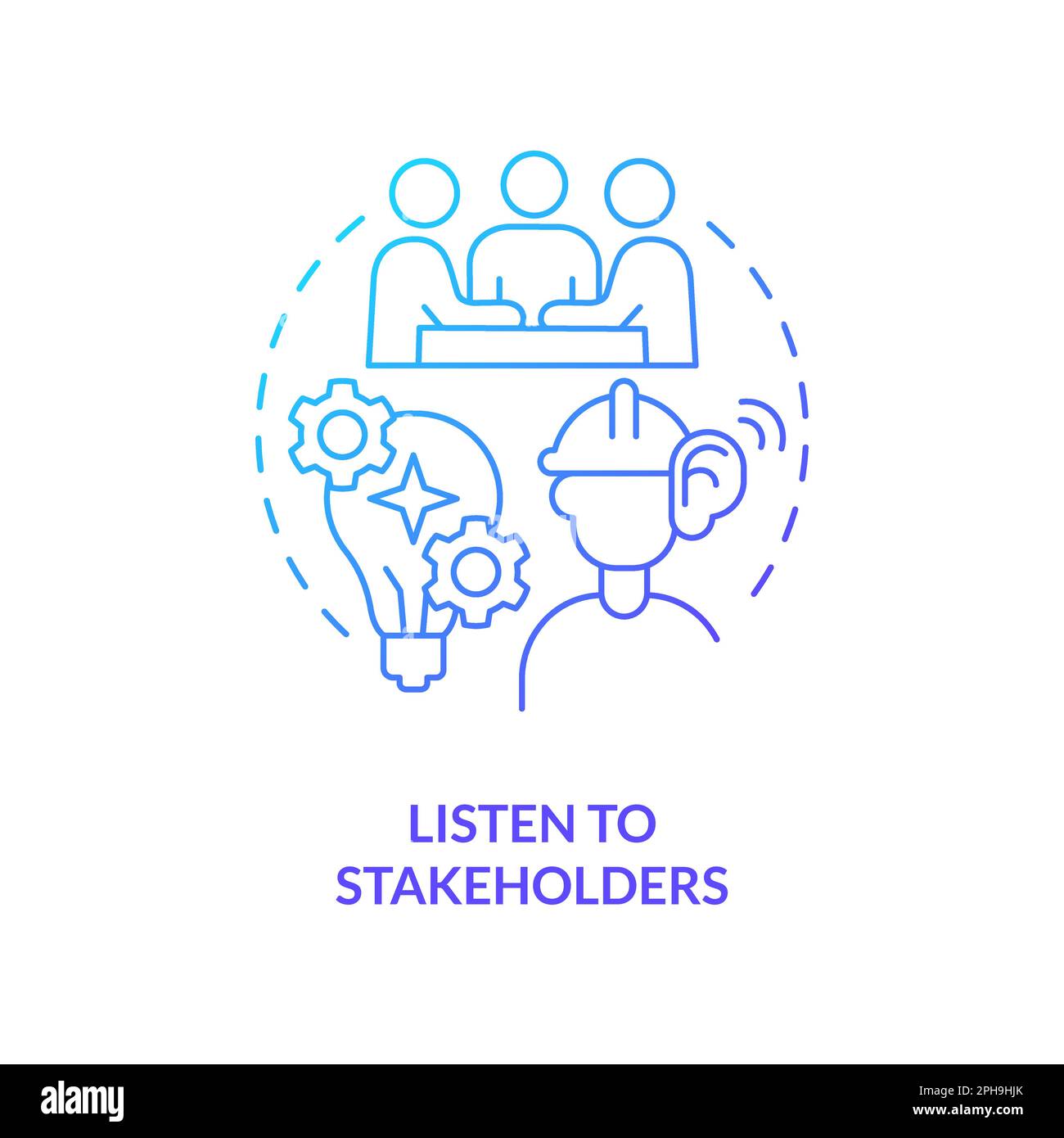 LISTEN TO STAKEHOLDERS

alamy

Image ID: 2PH9HJK
www.alamy.com