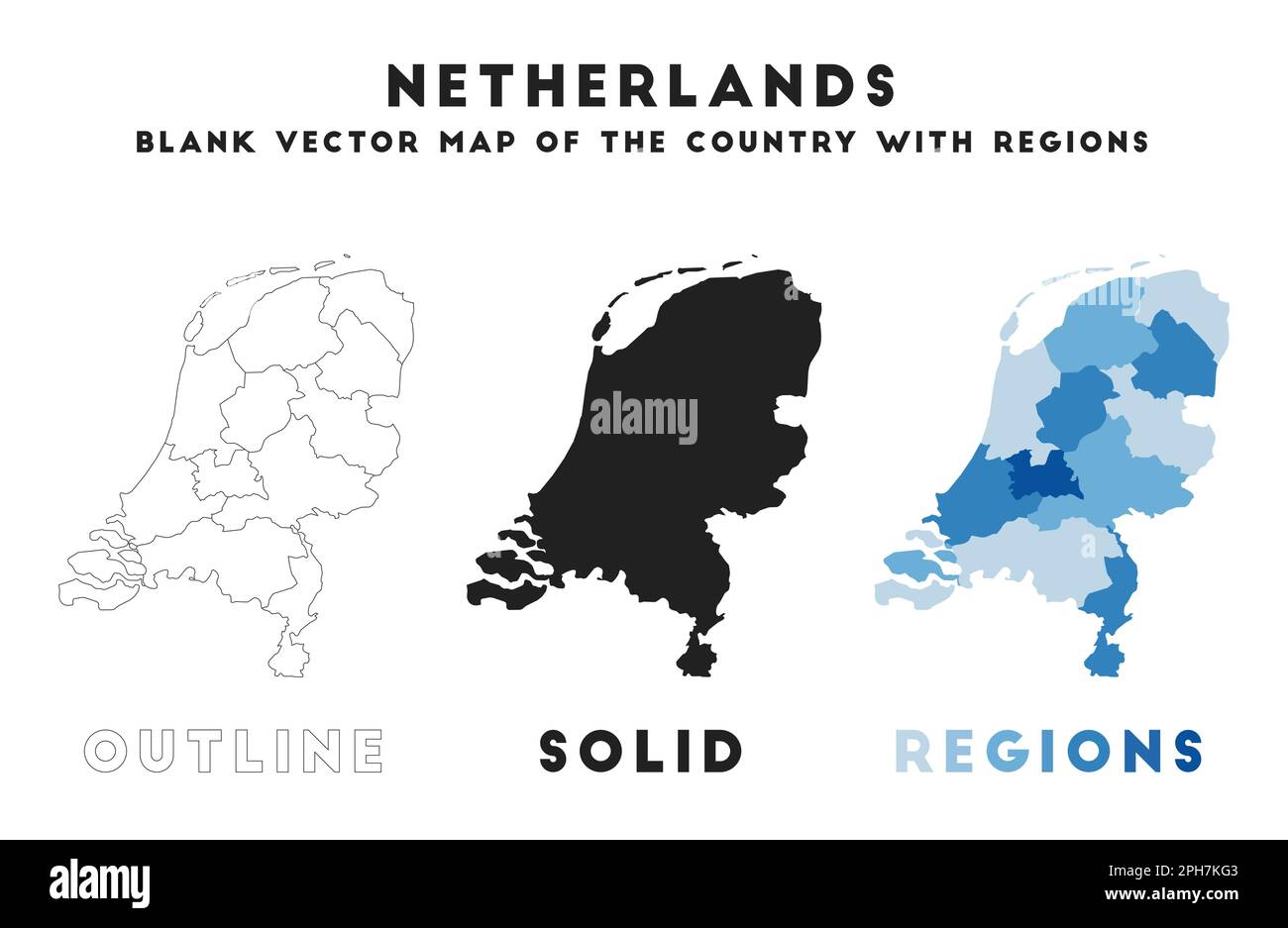 NETHERLANDS
BLANK VECTOR MAP OF THE COUNTRY WITH REGIONS

alamy

OUTLINE SOLID REGIONS

alamy

Image ID: 2PH7KG3
www.alamy.com