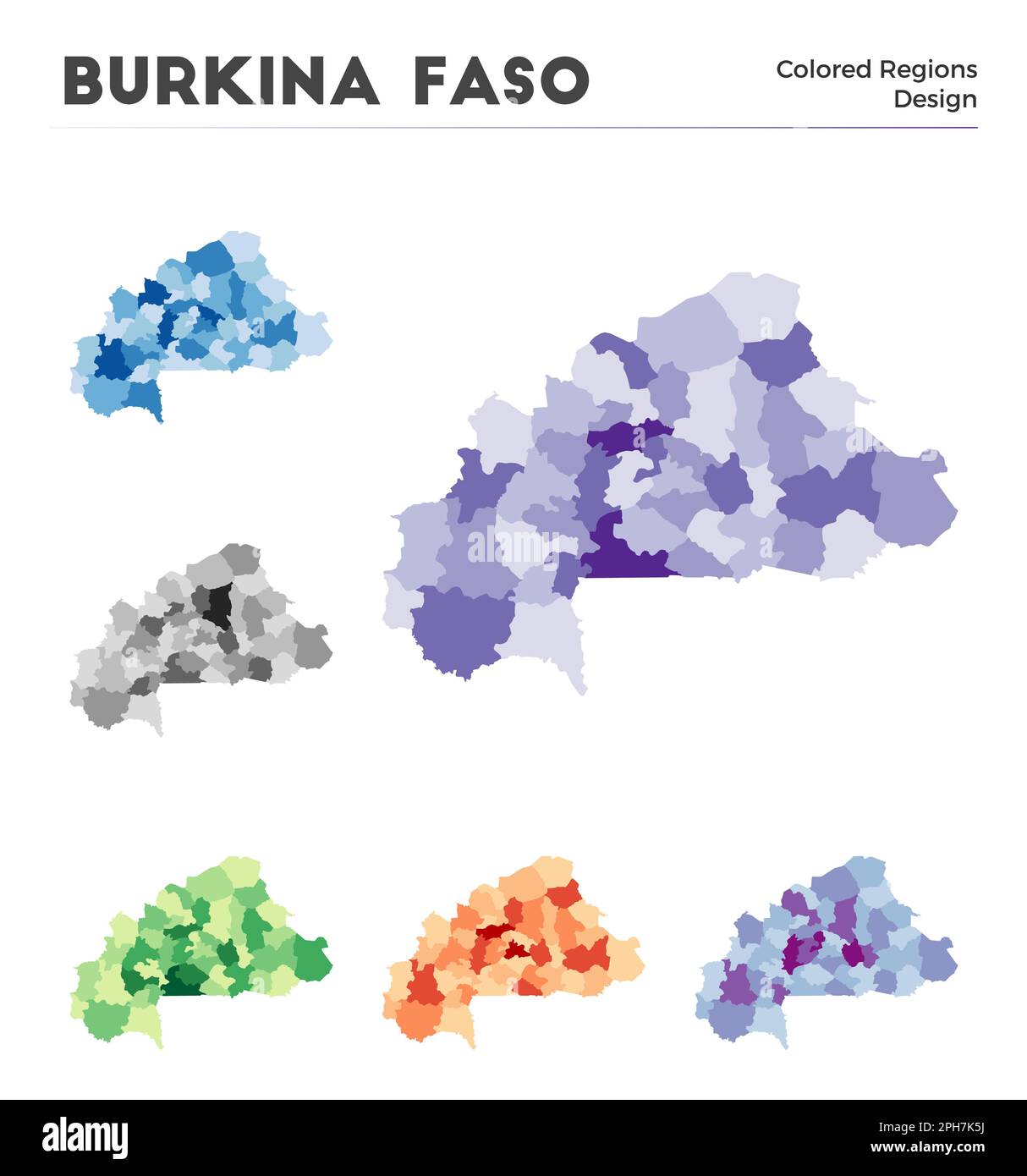 BURKINA FASO

Colored Regions Design

alamy

alamy

Image ID: 2PH7K5J
www.alamy.com