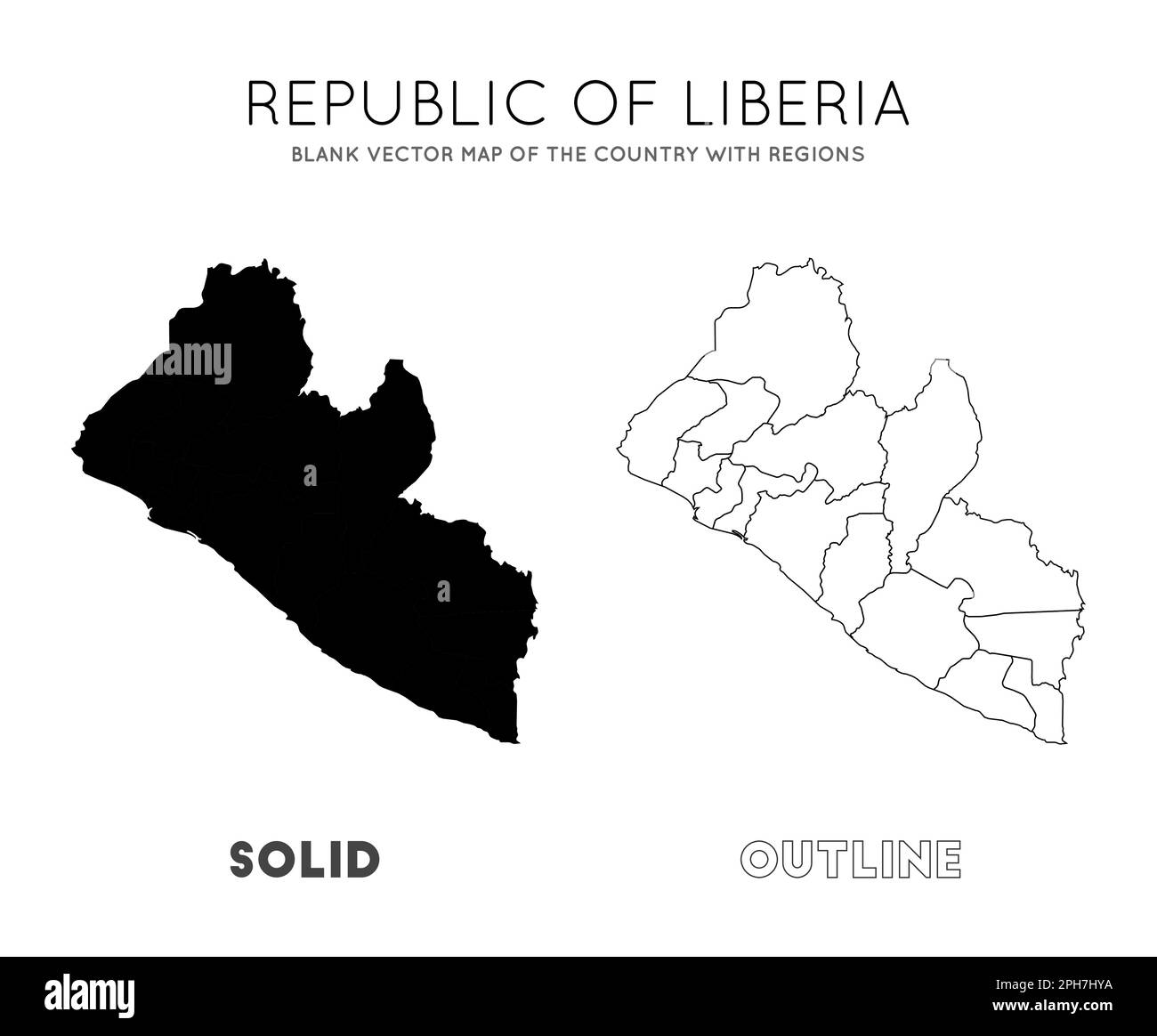 REPUBLIC OF LIBERIA

BLANK VECTOR MAP OF THE COUNTRY WITH REGIONS

alamy

a

a

SOLID

OUTLINE

alamy

Image ID: 2PH7HYA
www.alamy.com