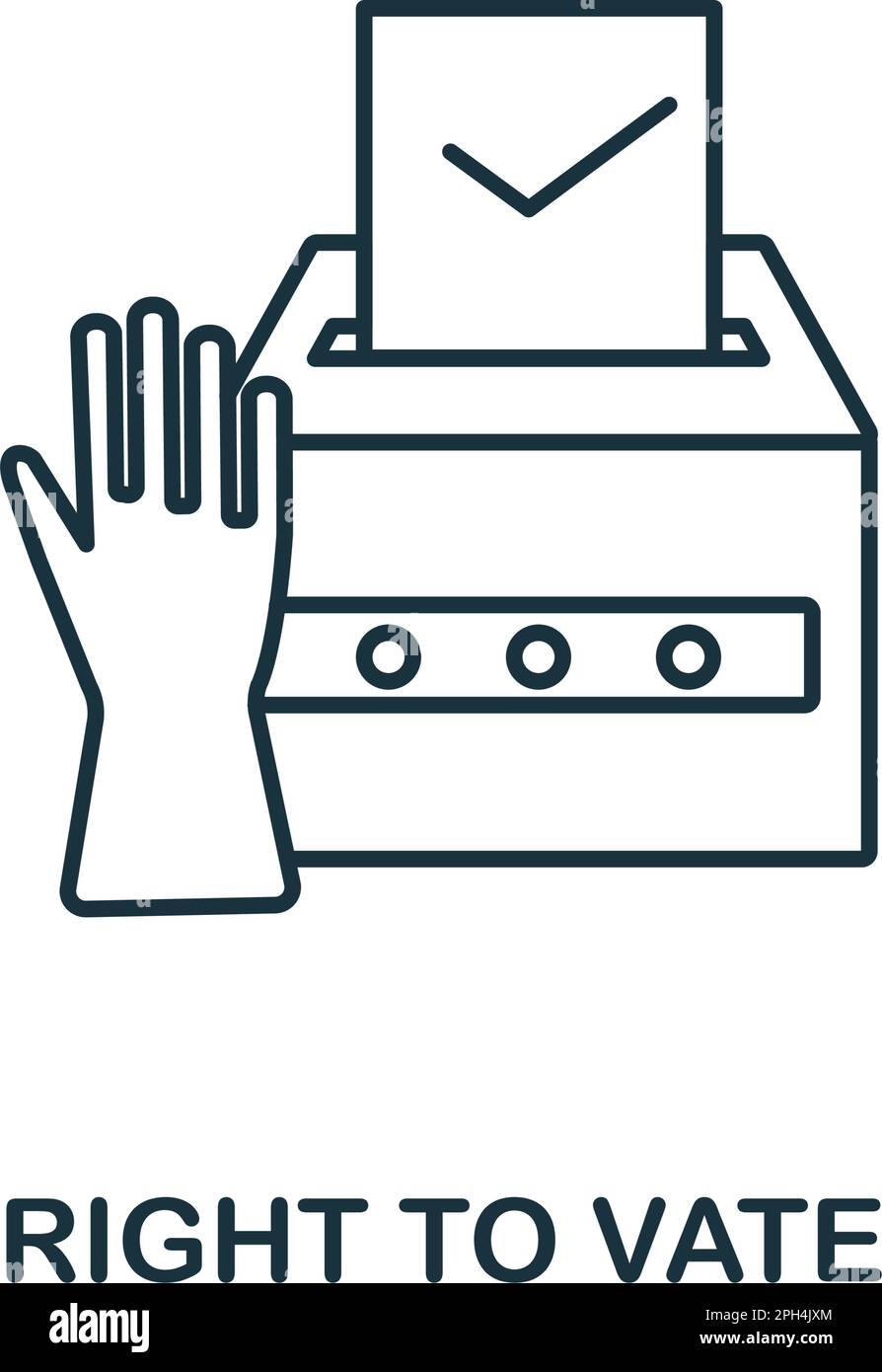 RIGHT TO VATE

alamy

Image ID: 2PH4JXM
www.alamy.com