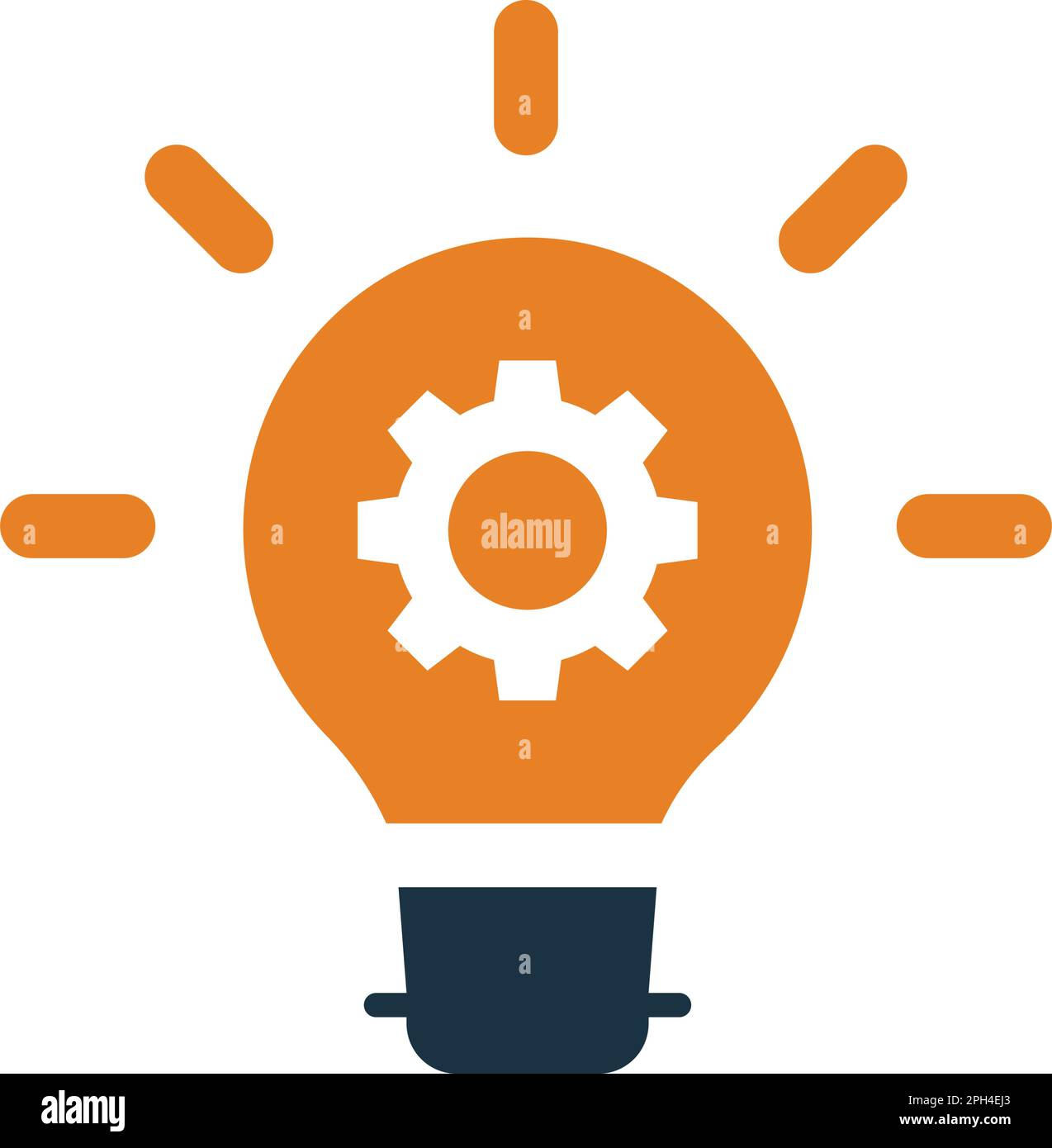 a

a

a

a

alamy

a

a

a

a

alamy

Image ID: 2PH4EJ3
www.alamy.com