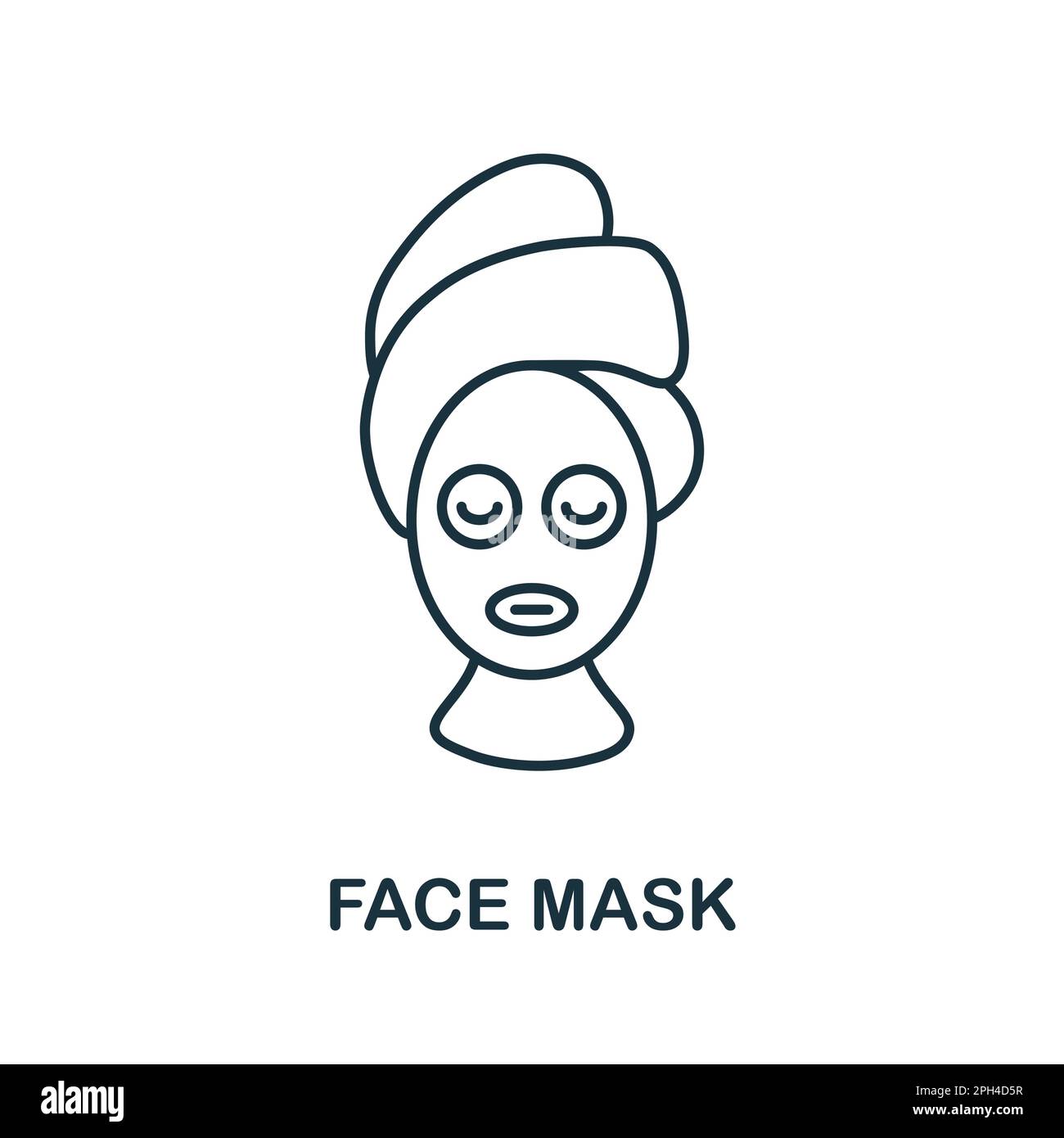 FACE MASK

alamy

Image ID: 2PH4D5R
www.alamy.com