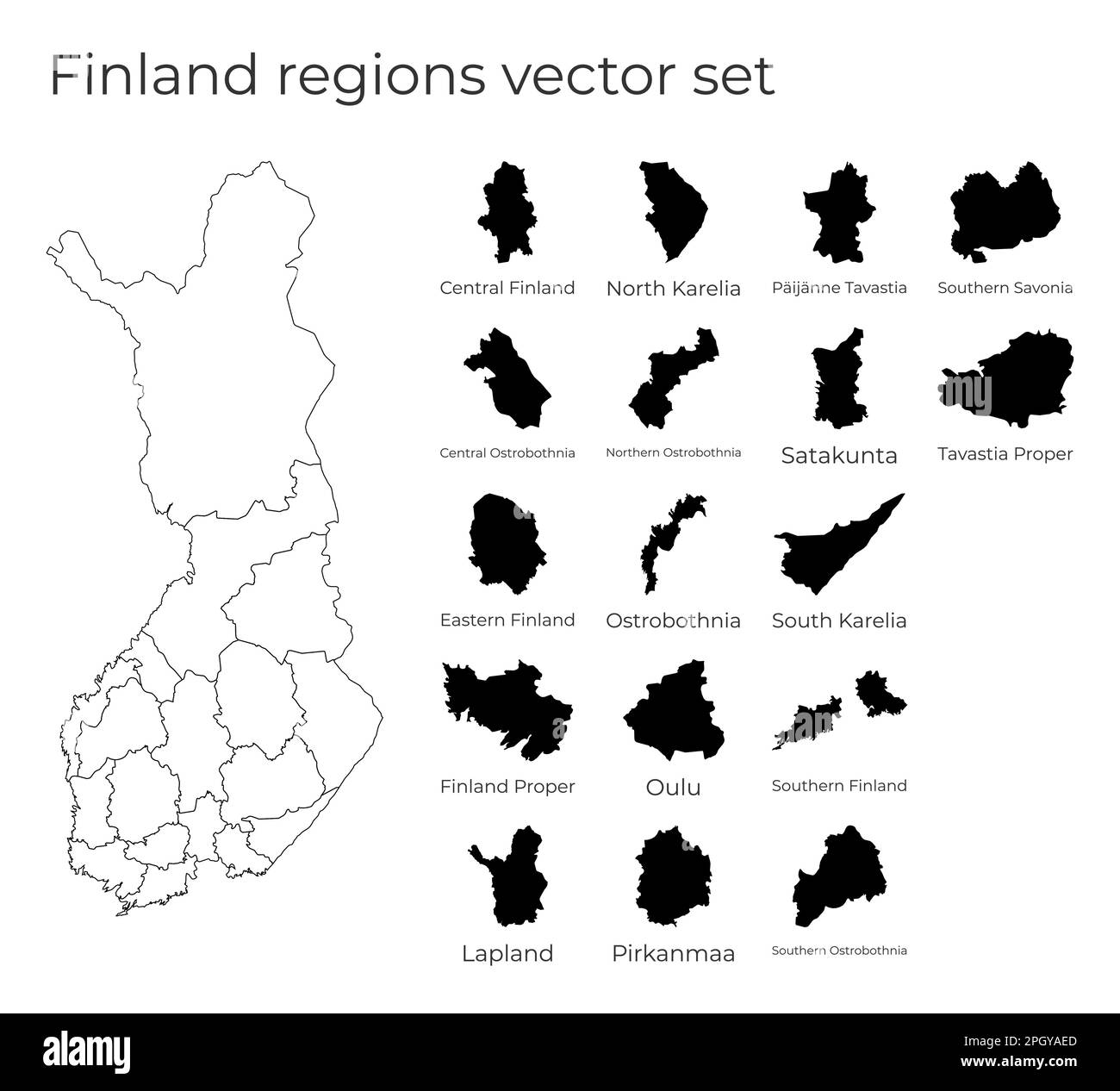 Finland regions vector set

Central Finland
North Karelia
Päijänne Tavastia
Southern Savonia

Central Ostrobothnia
Northern Ostrobothnia
Satakunta
Tavastia Proper

Eastern Finland
Ostrobothnia
South Karelia

Finland Proper
Oulu
Southern Finland

Lapland
Pirkanmaa
Southern Ostrobothnia

alamy

Image ID: 2PGYAED
www.alamy.com