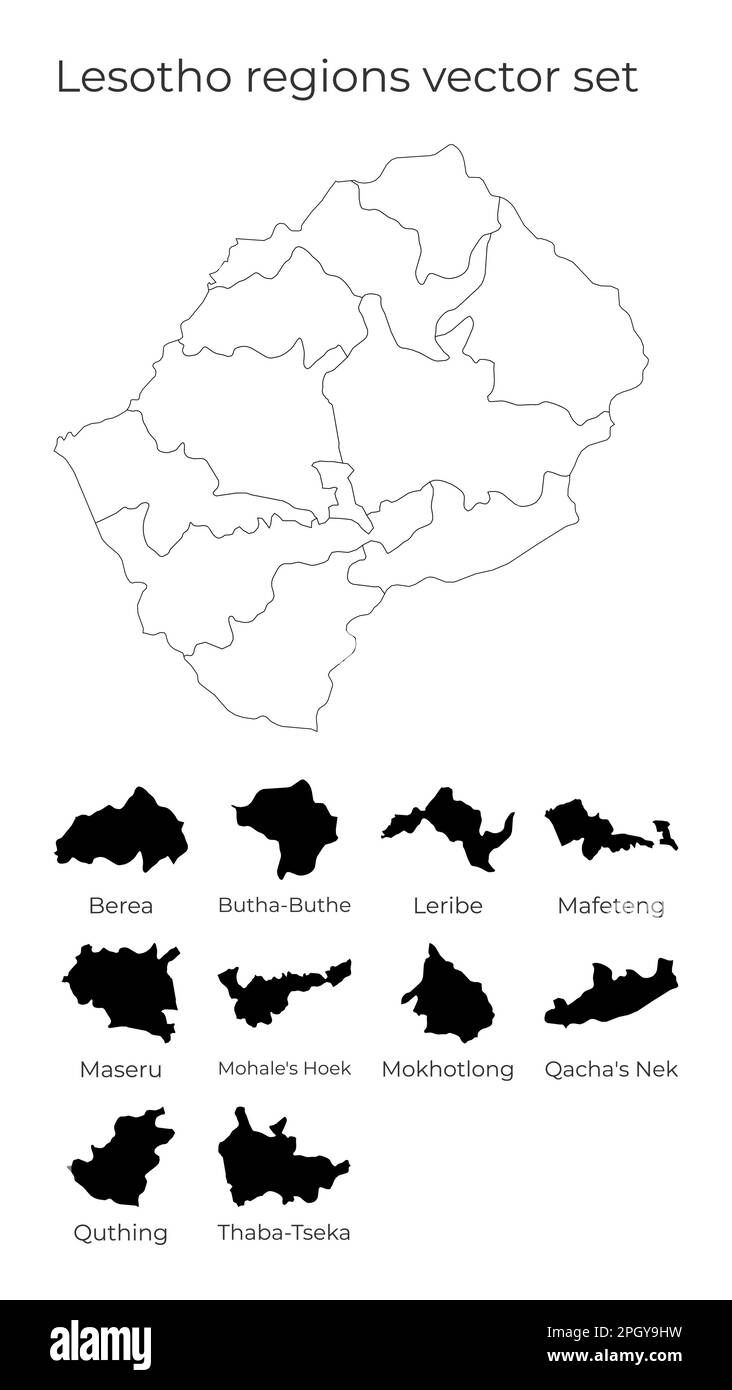 Lesotho regions vector set

Berea
Butha-Buthe
Leribe
Mafeteng
Maseru
Mohale's Hoek
Mokhotlong
Qacha's Nek
Quthing
Thaba-Tseka

alamy

Image ID: 2PGY9HW
www.alamy.com