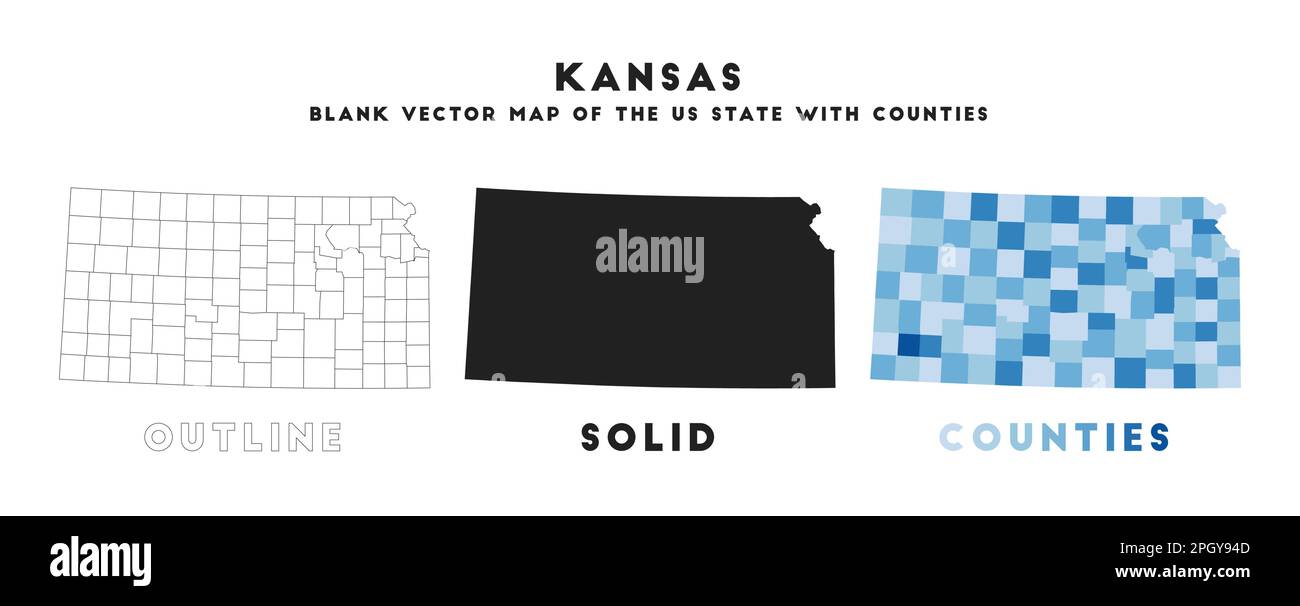 KANSAS
BLANK VECTOR MAP OF THE US STATE WITH COUNTIES

alamy

OUTLINE

SOLID

COUNTIES

alamy

Image ID: 2PGY94D
www.alamy.com