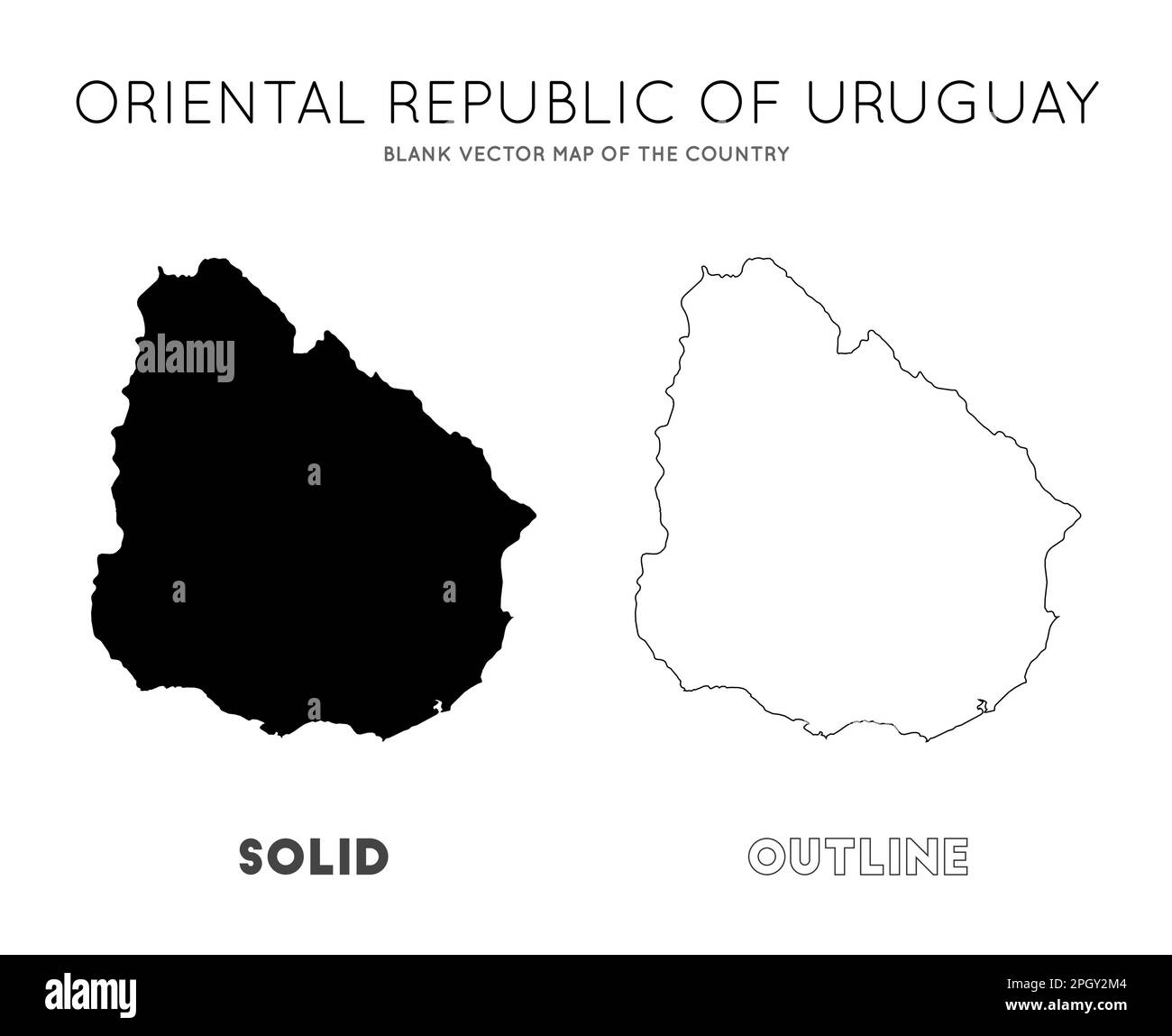 ORIENTAL REPUBLIC OF URUGUAY
BLANK VECTOR MAP OF THE COUNTRY

alamy

a

a

a

a

SOLID

OUTLINE

alamy

Image ID: 2PGY2M4
www.alamy.com