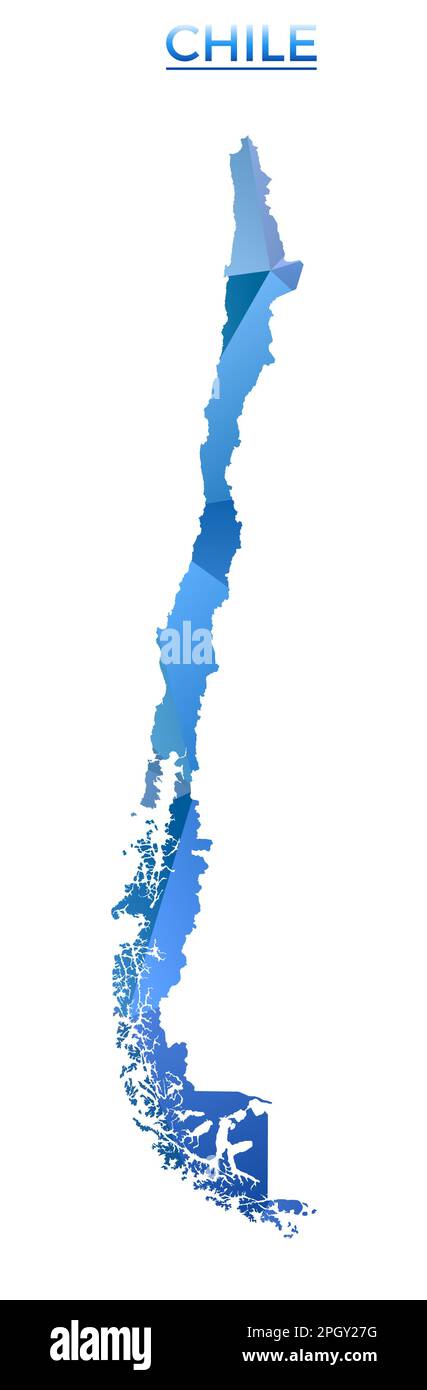 CHILE

alamy

alamy

Image ID: 2PGY27G
www.alamy.com