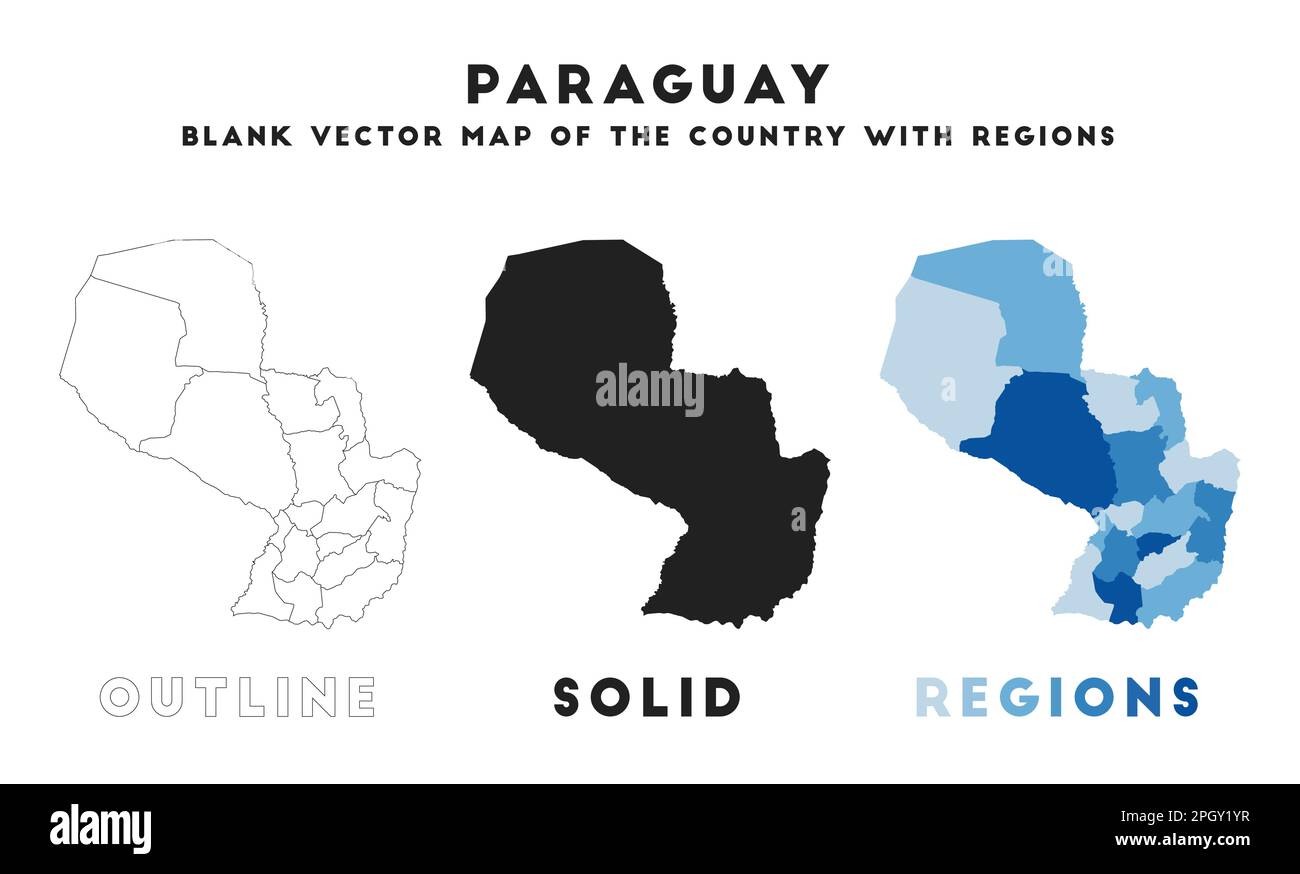 PARAGUAY
BLANK VECTOR MAP OF THE COUNTRY WITH REGIONS

alamy

OUTLINE
SOLID
REGIONS

alamy
Image ID: 2PGY1YR
www.alamy.com