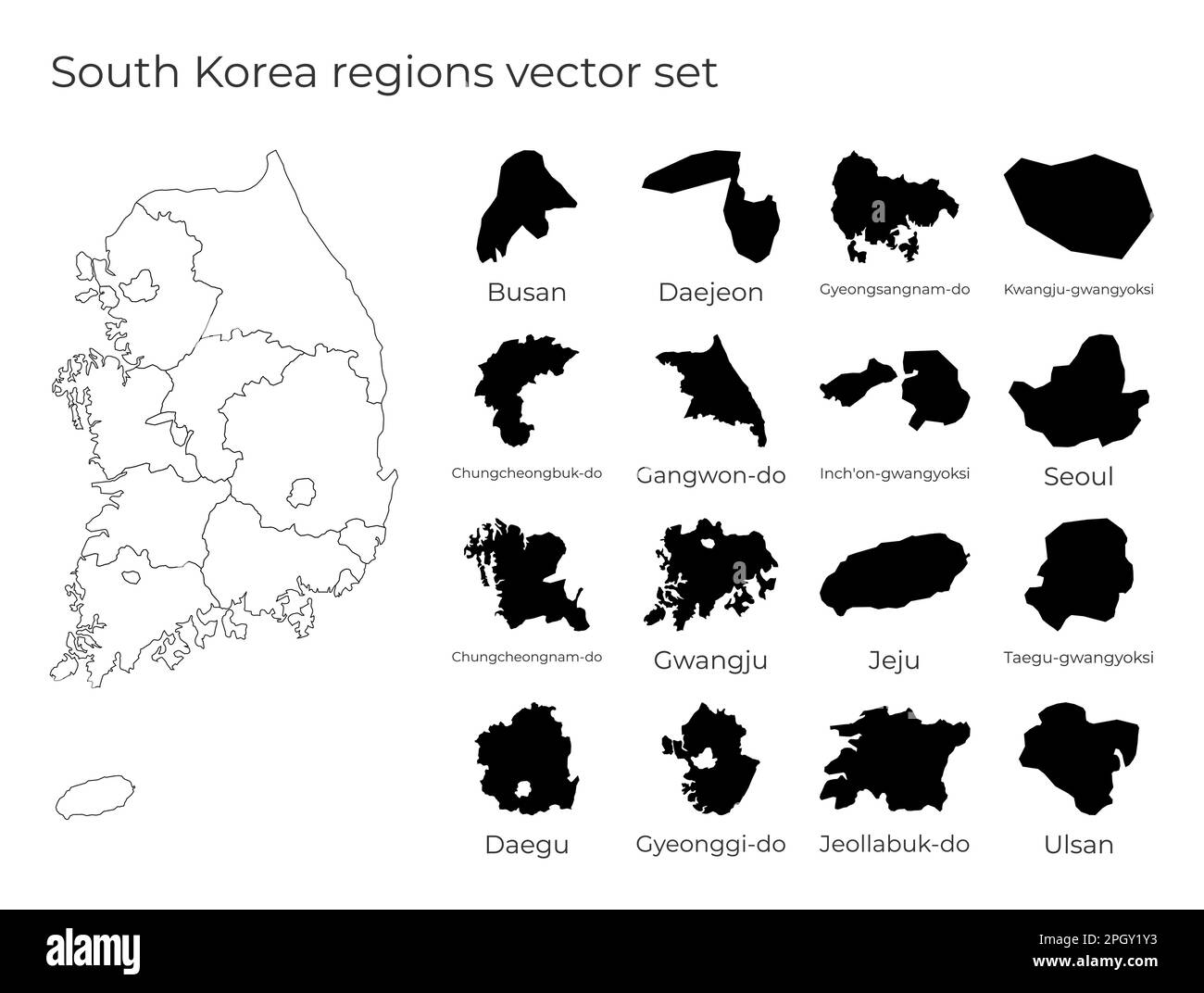 South Korea regions vector set

Busan

Daejeon

Gyeongsangnam-do

Kwangju-gwangyoksi

Chungcheongbuk-do

Gangwon-do

Inch'on-gwangyoksi

Seoul

Chungcheongnam-do

Gwangju

Jeju

Taegu-gwangyoksi

Daegu

Gyeonggi-do

Jeollabuk-do

Ulsan

alamy

Image ID: 2PGY1Y3
www.alamy.com