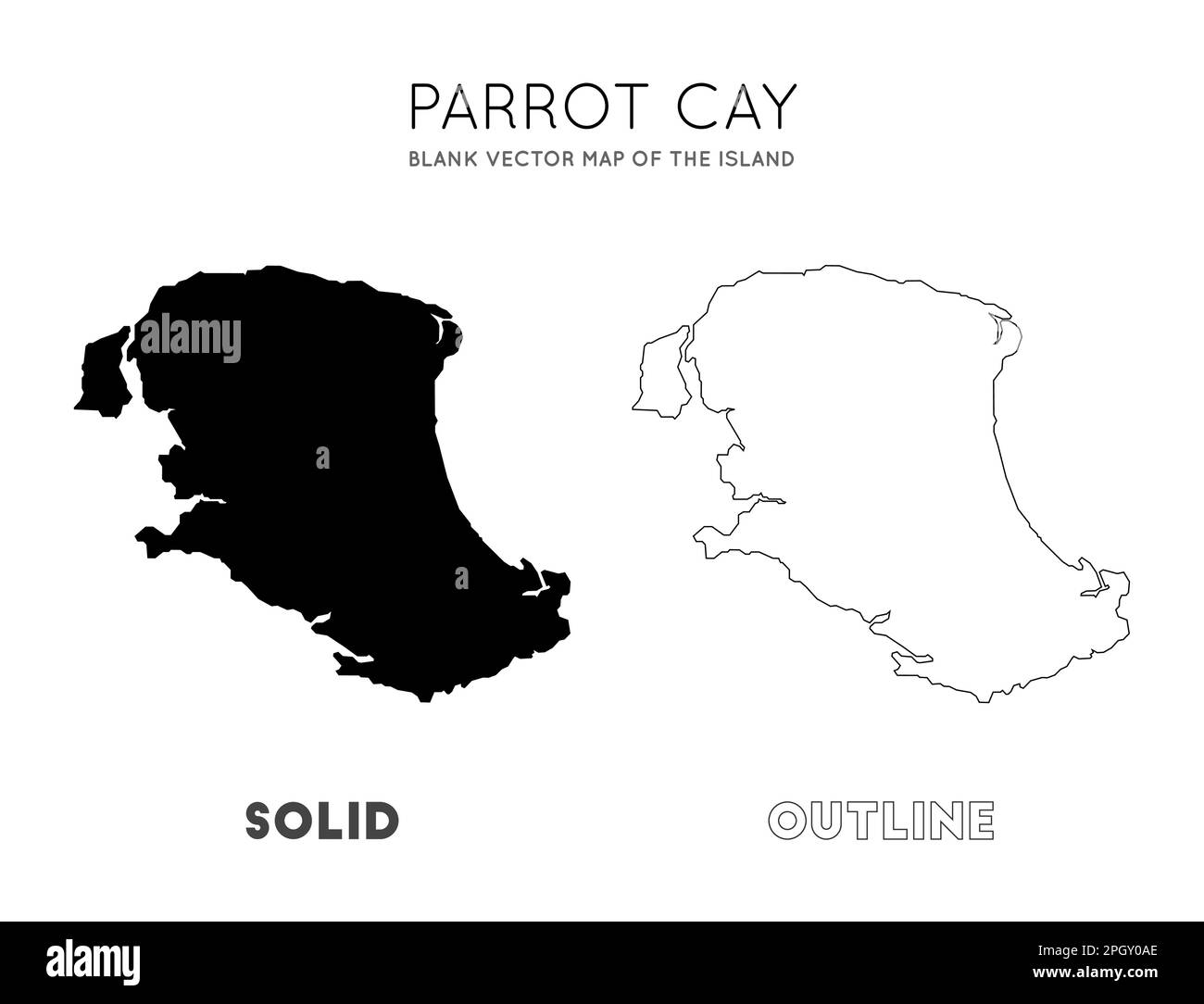 PARROT CAY
BLANK VECTOR MAP OF THE ISLAND

alamy
a
a

SOLID

OUTLINE

alamy
Image ID: 2PGY0AE
www.alamy.com