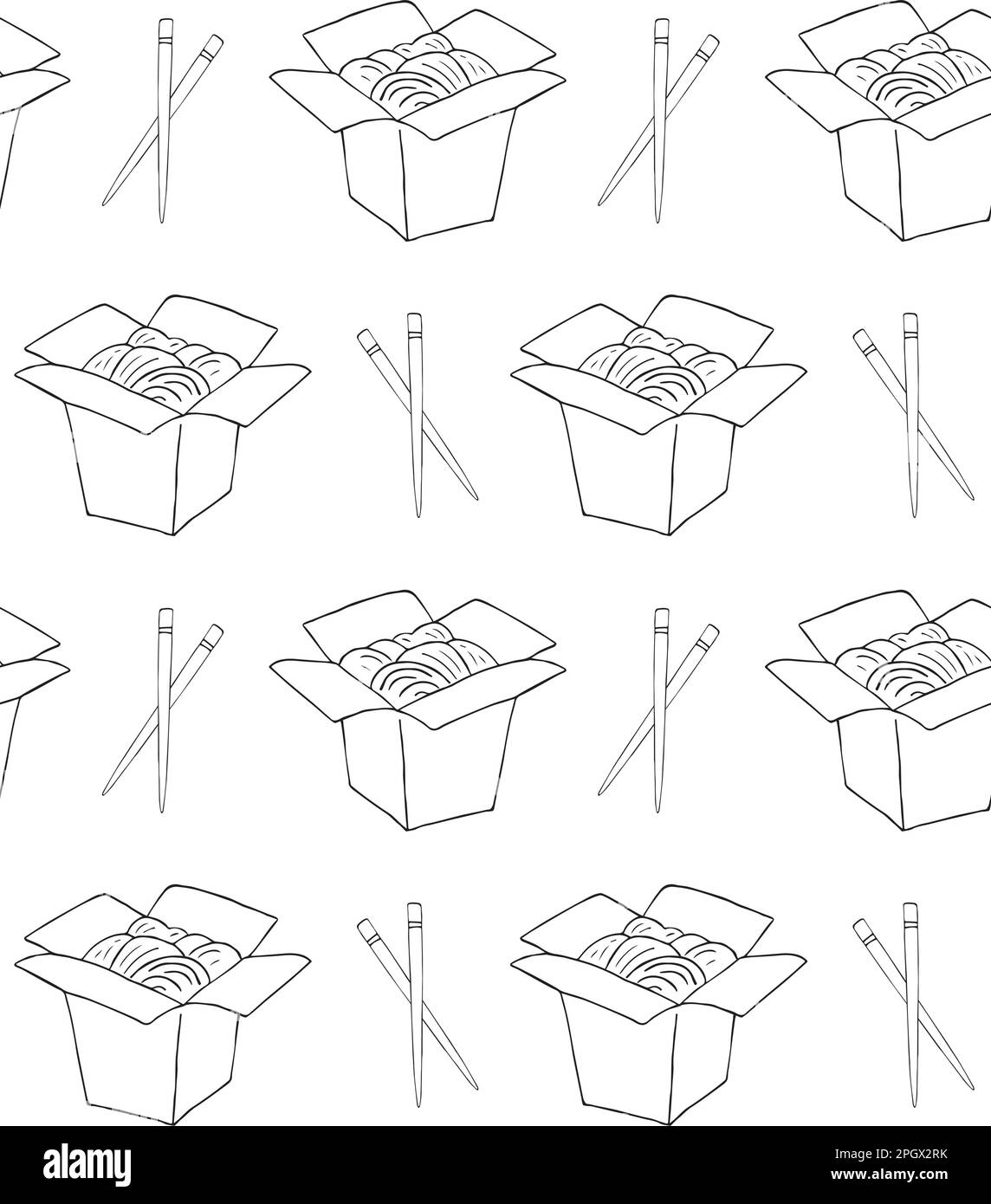 alamy

Image ID: 2PGX2RK
www.alamy.com