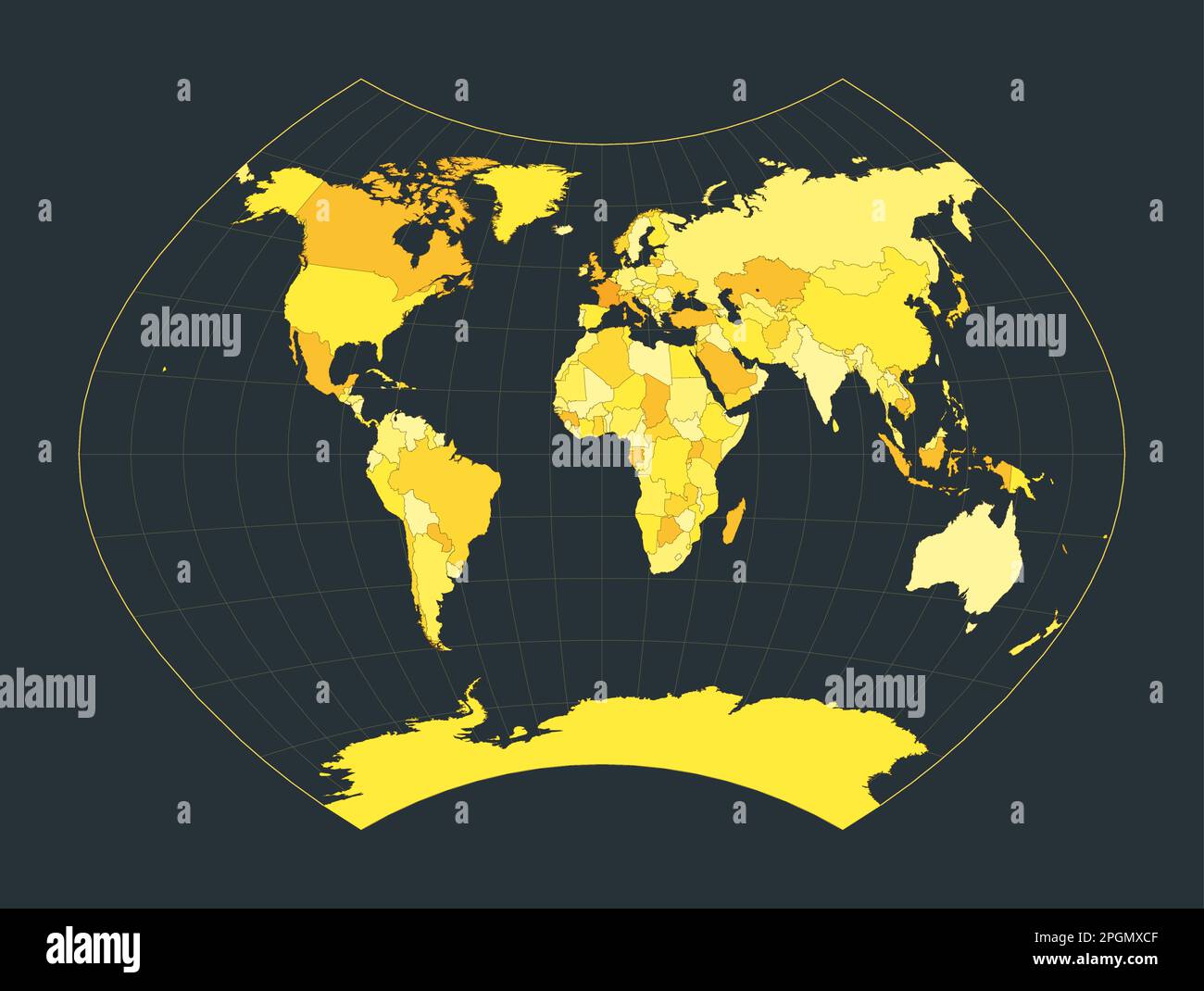 alamy

alamy

alamy

alamy

alamy

alamy

Image ID: 2PGMXCF
www.alamy.com