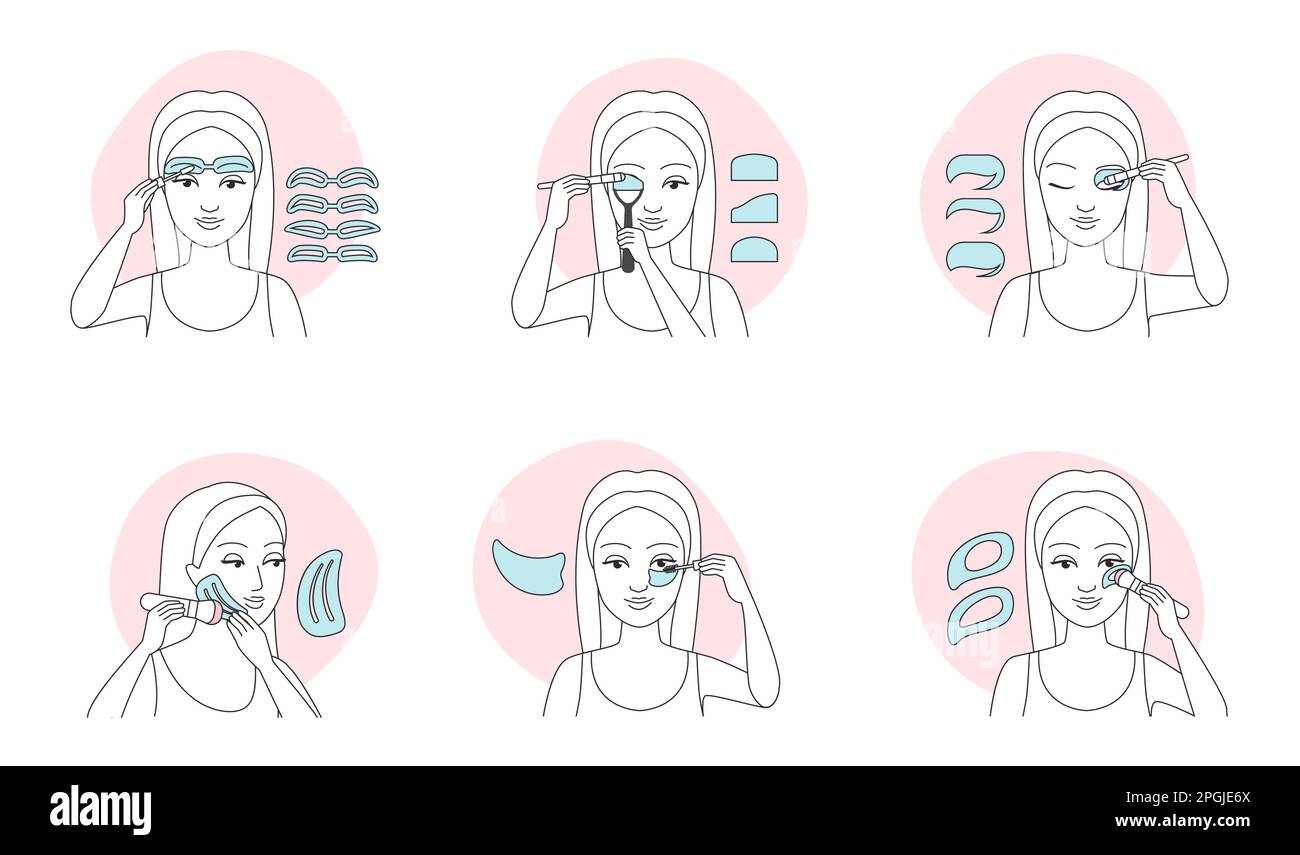 alamy

Image ID: 2PGJE6X
www.alamy.com