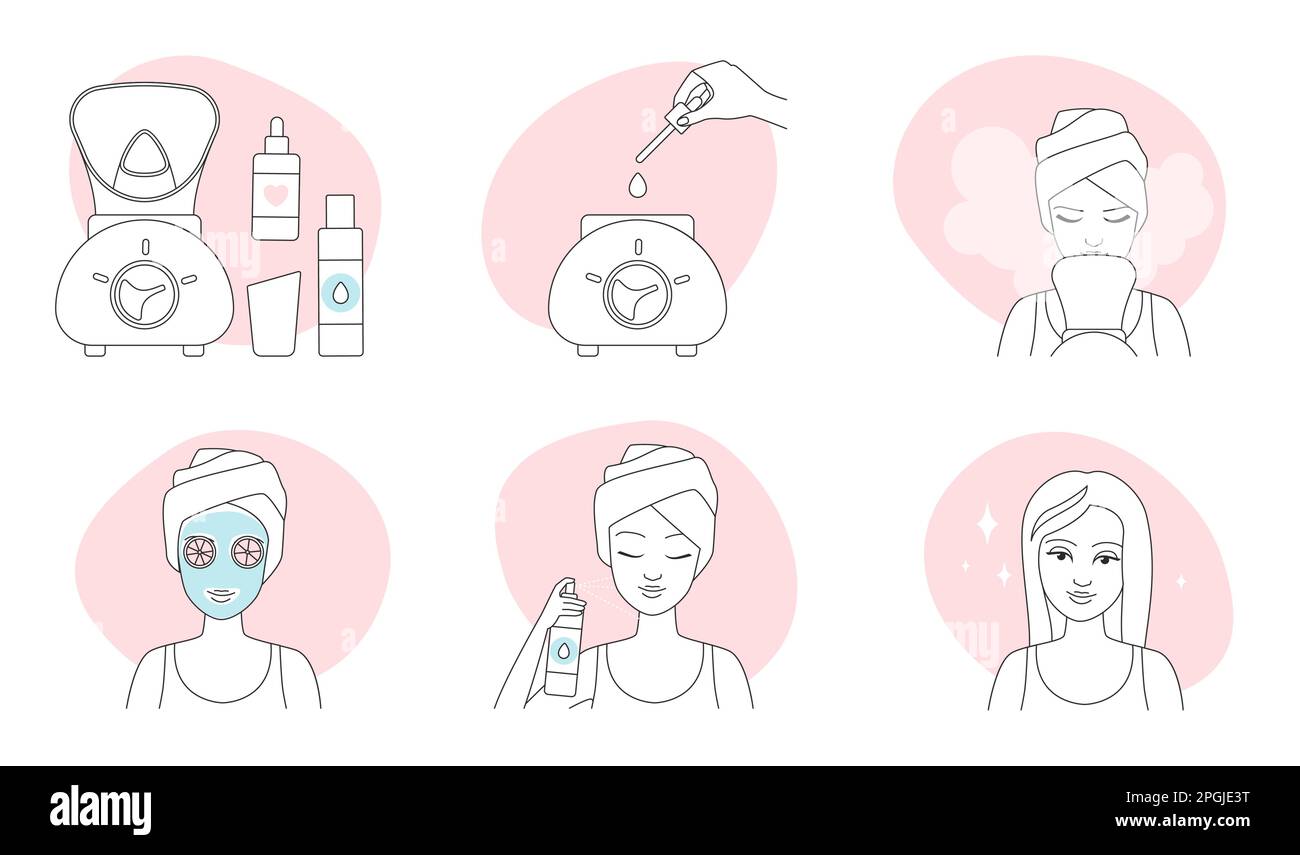 alamy

Image ID: 2PGJE3T
www.alamy.com